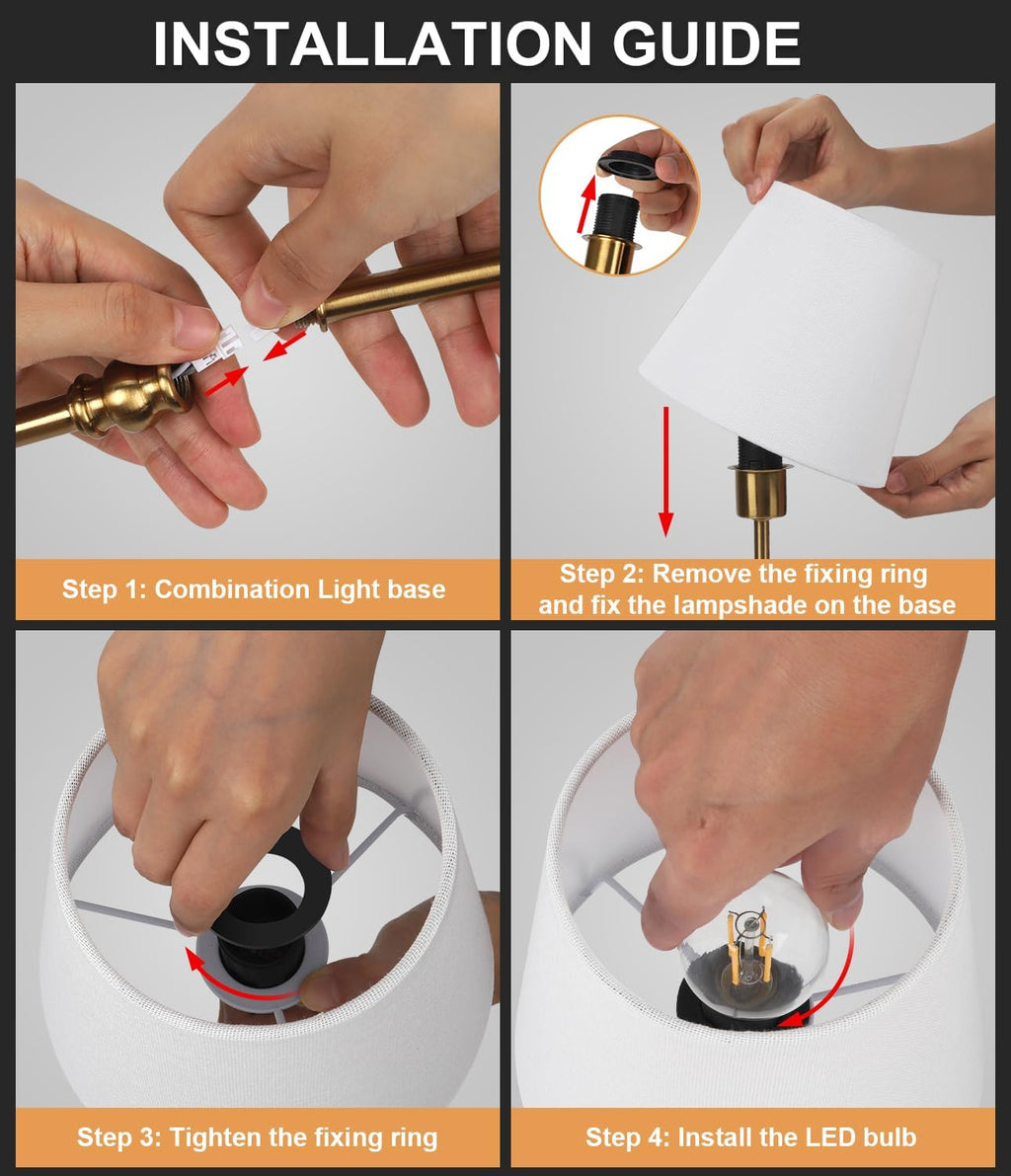 INSTALLATION GUIDE

Step 1: Combination Light base

Step 2: Remove the fixing ring and fix the lampshade on the base

Step 3: Tighten the fixing ring

Step 4: Install the LED bulb