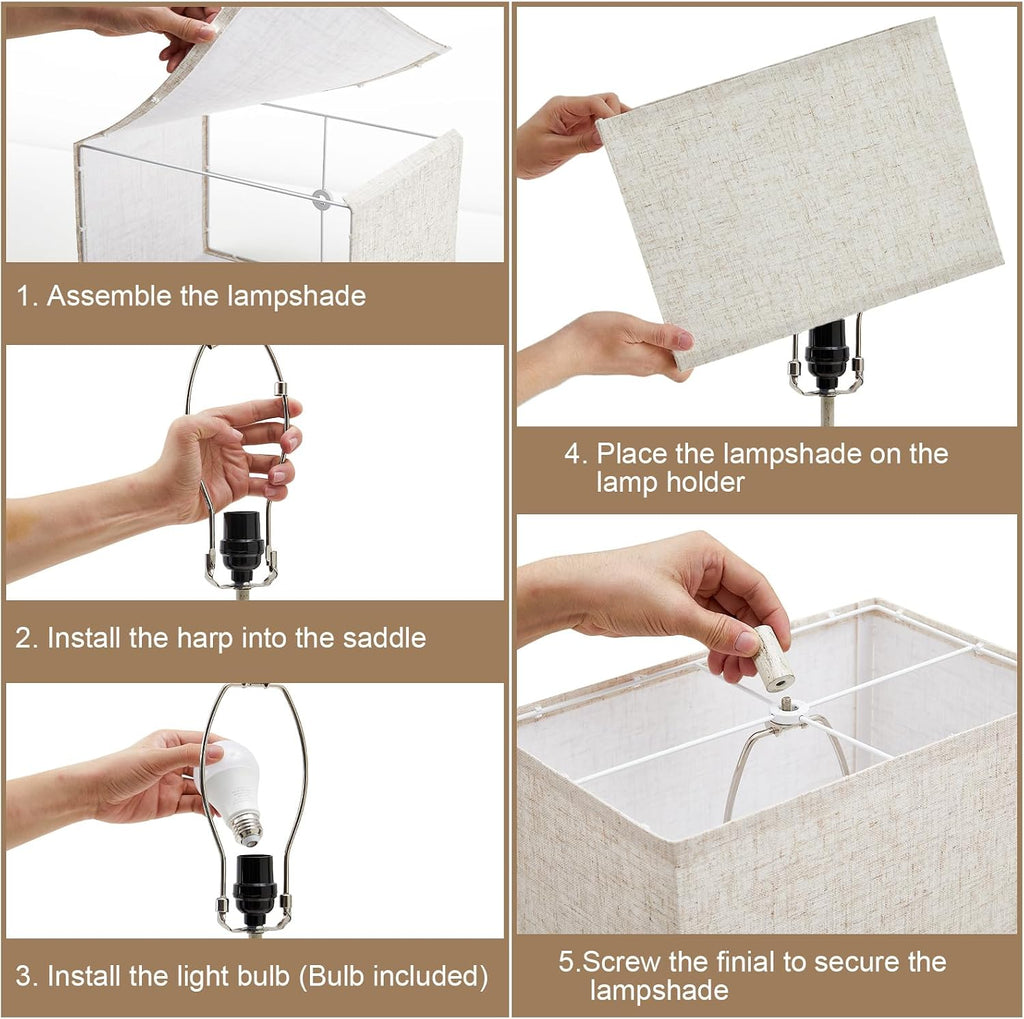 1. Assemble the lampshade

2. Install the harp into the saddle

3. Install the light bulb (Bulb included)

4. Place the lampshade on the lamp holder

5.Screw the finial to secure the lampshade