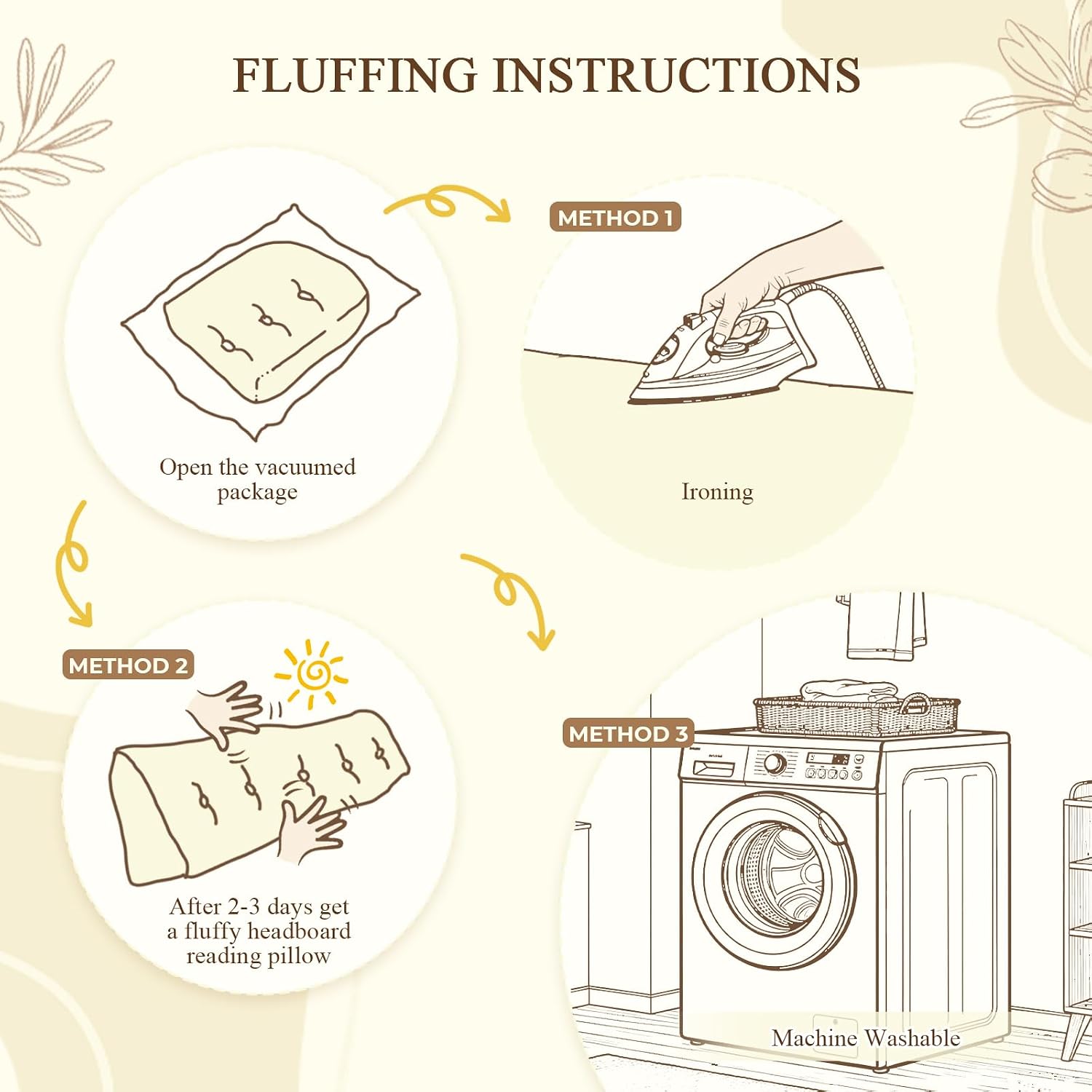 FLUFFING INSTRUCTIONS

Open the vacuumed package

METHOD 1

Ironing

METHOD 2

After 2-3 days get a fluffy headboard reading pillow

METHOD 3

Machine Washable