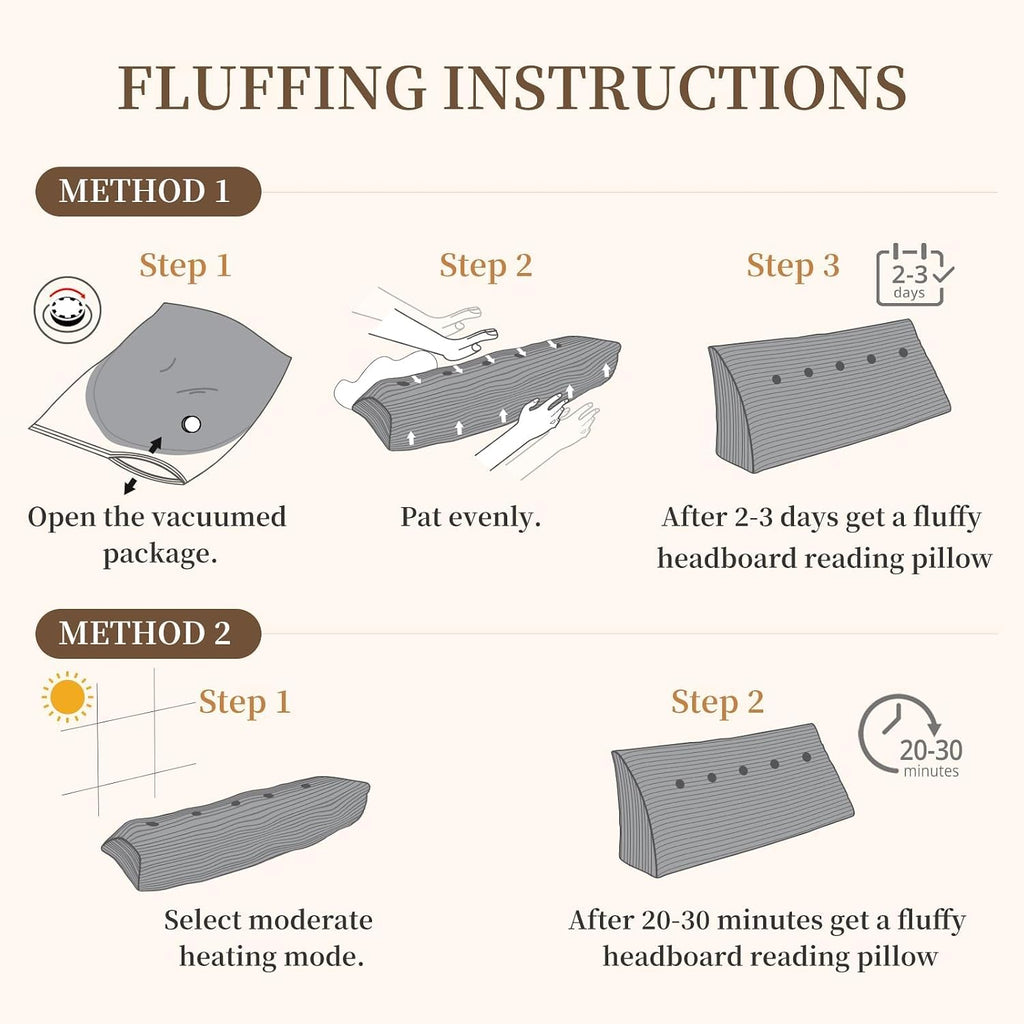 FLUFFING INSTRUCTIONS

METHOD 1

Step 1

Open the vacuumed package.

Step 2

Pat evenly.

Step 3

2-3 days

After 2-3 days get a fluffy headboard reading pillow

METHOD 2

Step 1

Select moderate heating mode.

Step 2

20-30 minutes

After 20-30 minutes get a fluffy headboard reading pillow