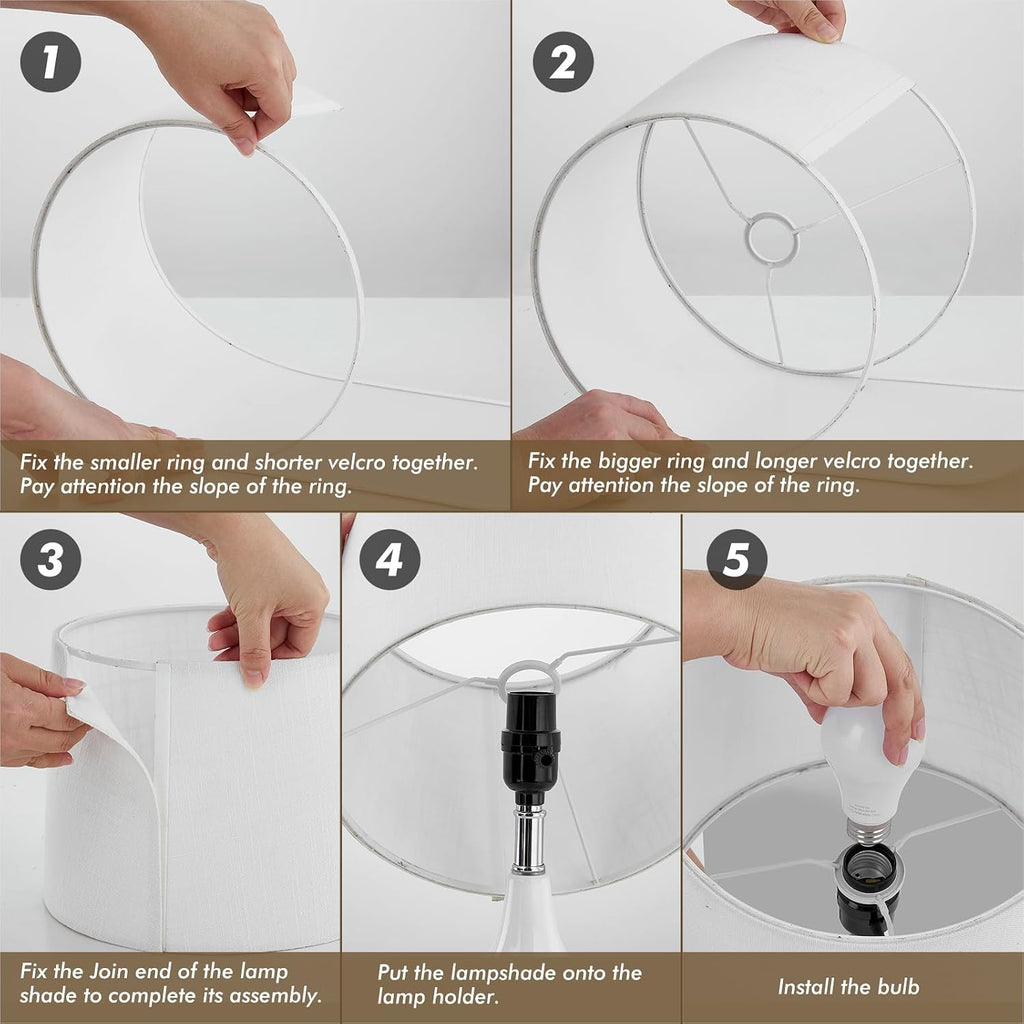 1

Fix the smaller ring and shorter velcro together. Pay attention the slope of the ring.

2

Fix the bigger ring and longer velcro together. Pay attention the slope of the ring.

3

Fix the Join end of the lamp shade to complete its assembly.

4

Put the lampshade onto the lamp holder.

5

Install the bulb