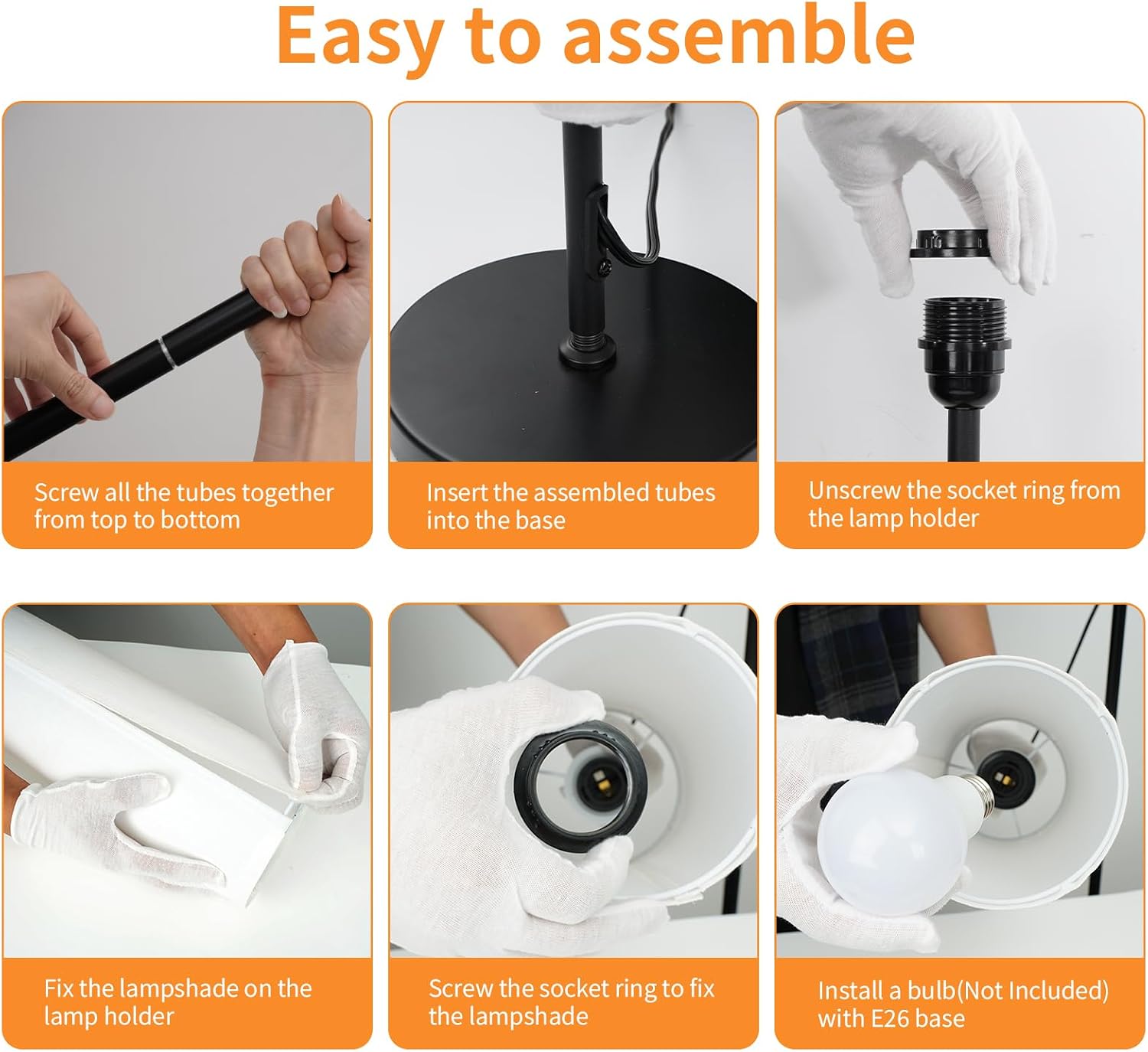 Easy to assemble

Screw all the tubes together from top to bottom

Insert the assembled tubes into the base

Unscrew the socket ring from the lamp holder

Fix the lampshade on the lamp holder

Screw the socket ring to fix the lampshade

Install a bulb(Not Included) with E26 base