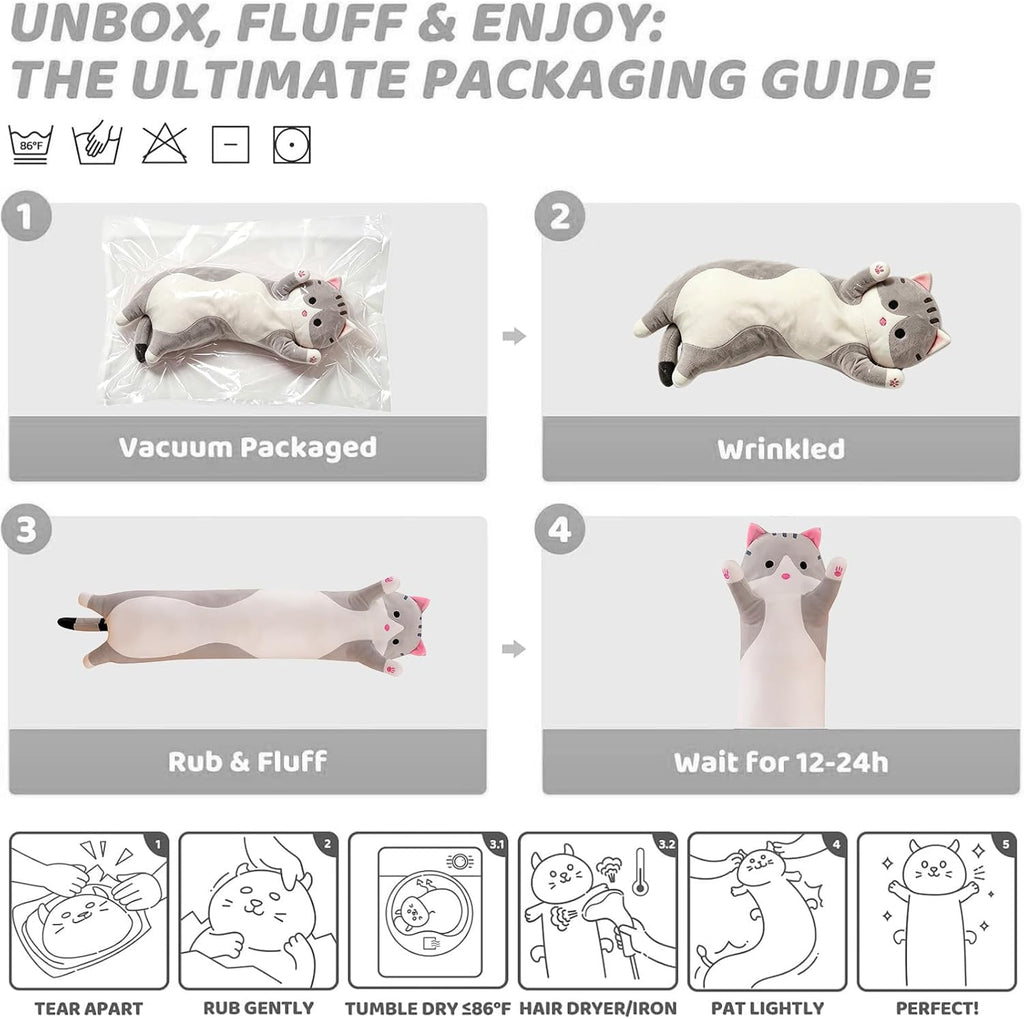 UNBOX, FLUFF & ENJOY:
THE ULTIMATE PACKAGING GUIDE

86°F

1

Vacuum Packaged

2

Wrinkled

3

Rub & Fluff

4

Wait for 12-24h

1

TEAR APART

2

RUB GENTLY

3.1

TUMBLE DRY ≤86°F

3.2

HAIR DRYER/IRON

4

PAT LIGHTLY

5

PERFECT!