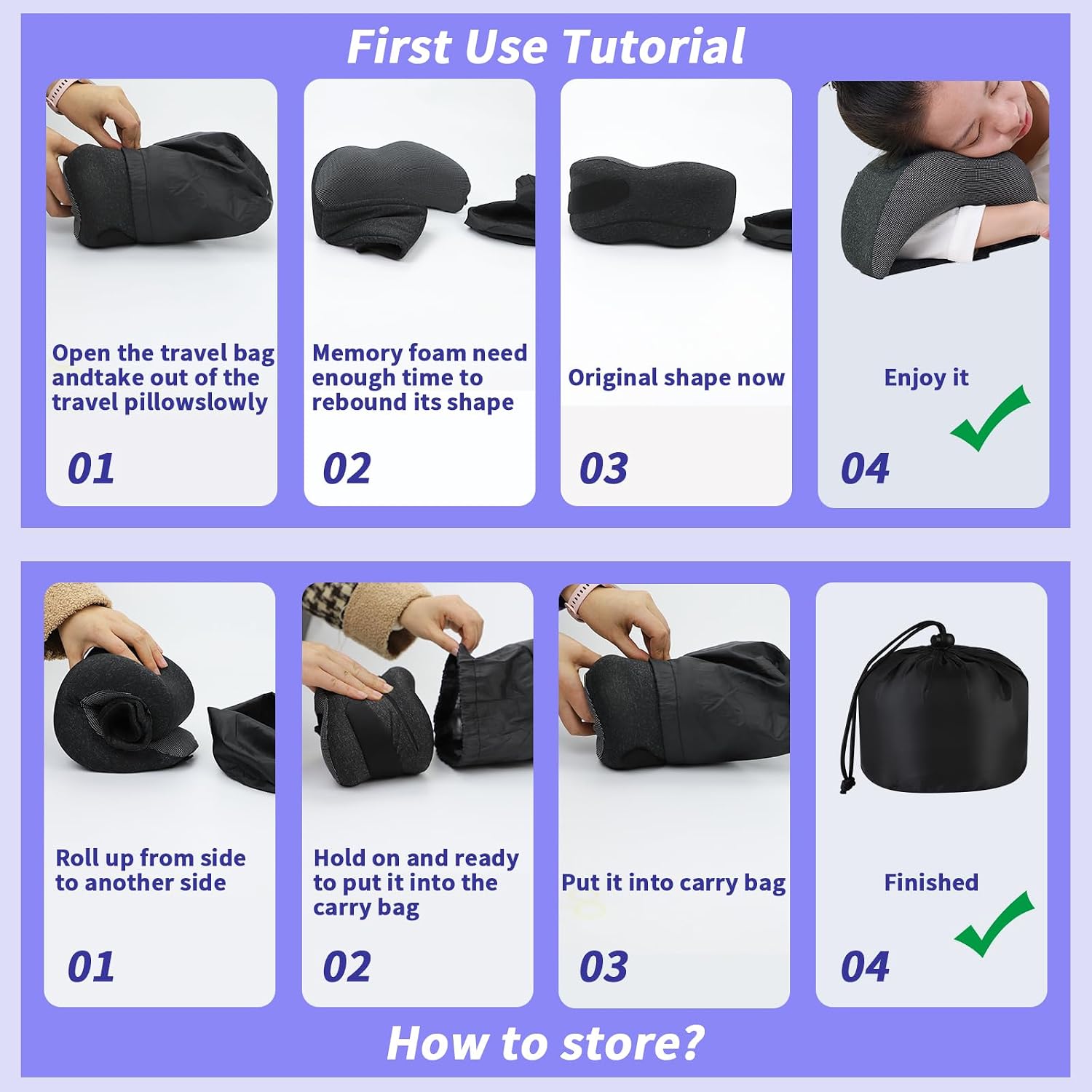 First Use Tutorial

Open the travel bag andtake out of the travel pillowslowly

01

Memory foam need enough time to rebound its shape

02

Original shape now

03

Enjoy it

04

Roll up from side to another side

01

Hold on and ready to put it into the carry bag

02

Put it into carry bag

03

Finished

04

How to store?