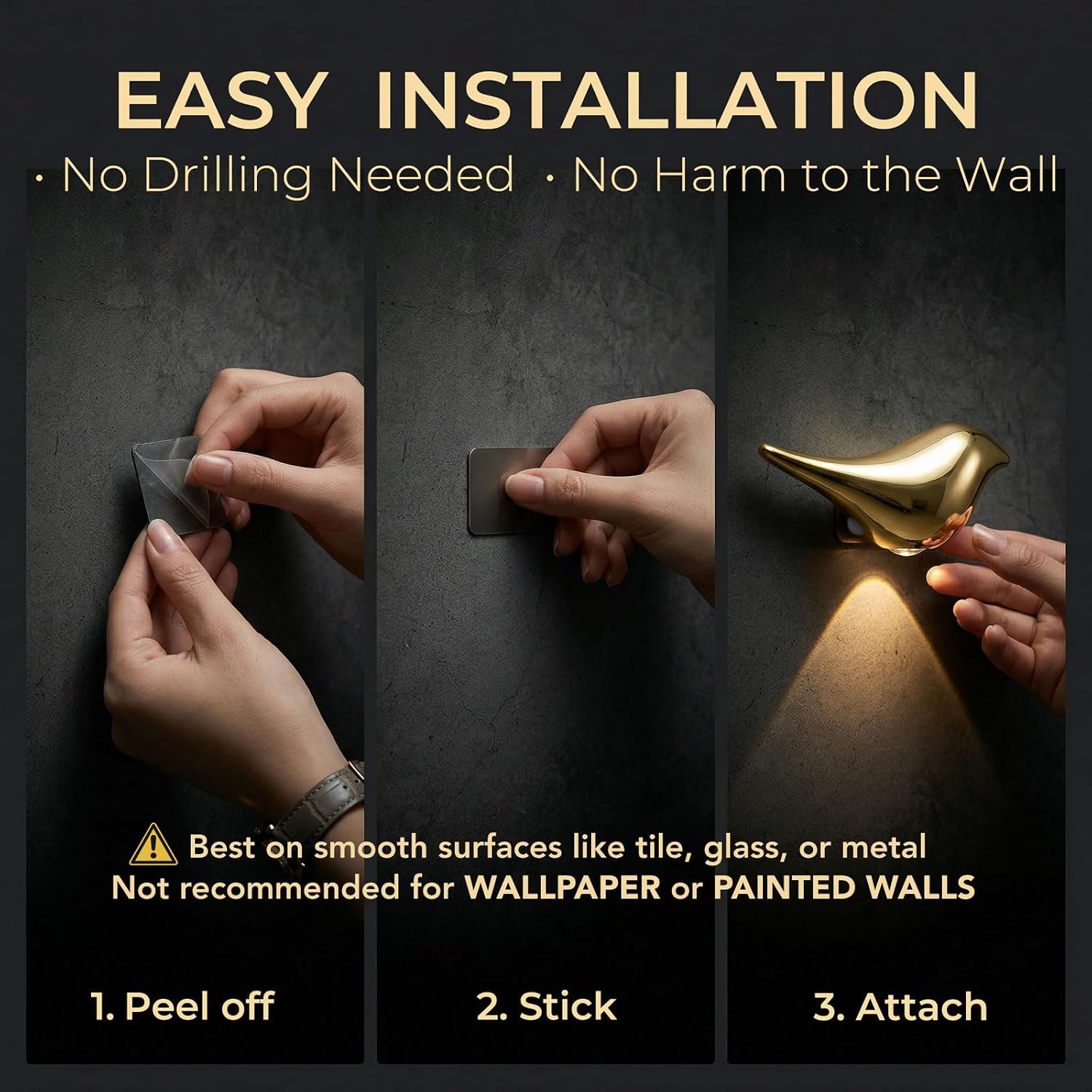 EASY INSTALLATION

· No Drilling Needed · No Harm to the Wall

Best on smooth surfaces like tile, glass, or metal
Not recommended for WALLPAPER or PAINTED WALLS

1. Peel off

2. Stick

3. Attach