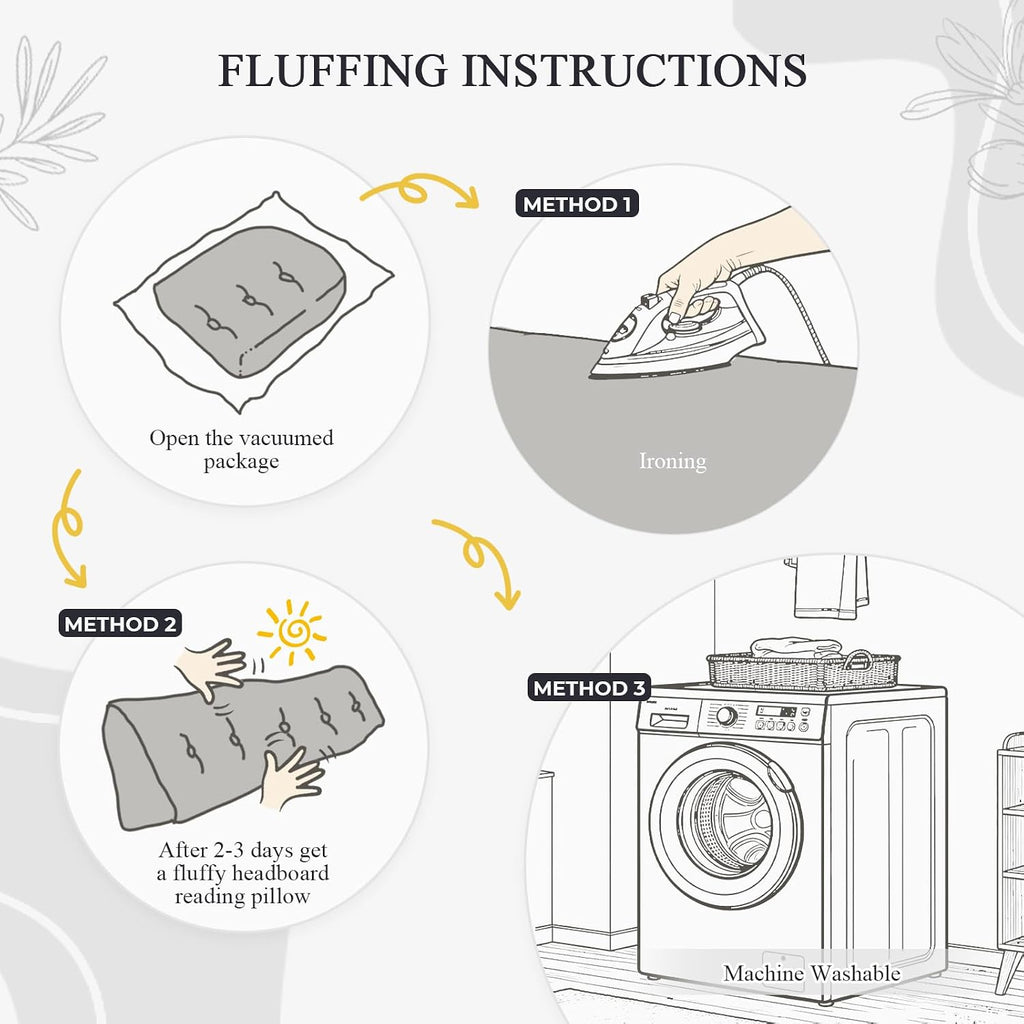 FLUFFING INSTRUCTIONS

Open the vacuumed package

METHOD 1

Ironing

METHOD 2

After 2-3 days get a fluffy headboard reading pillow

METHOD 3

Machine Washable