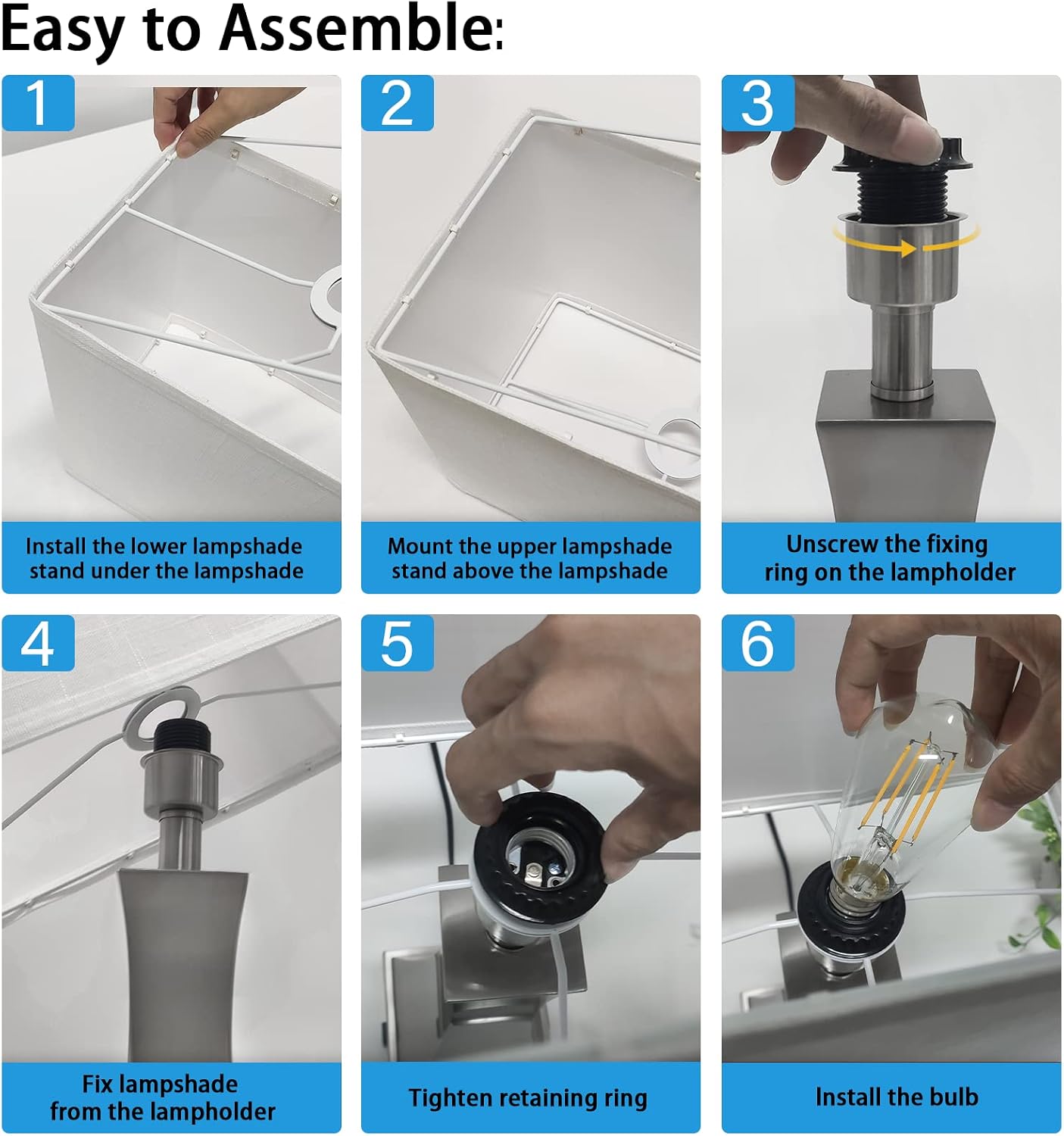 Easy to Assemble:

1

Install the lower lampshade stand under the lampshade

2

Mount the upper lampshade stand above the lampshade

3

Unscrew the fixing ring on the lampholder

4

Fix lampshade from the lampholder

5

Tighten retaining ring

6

Install the bulb