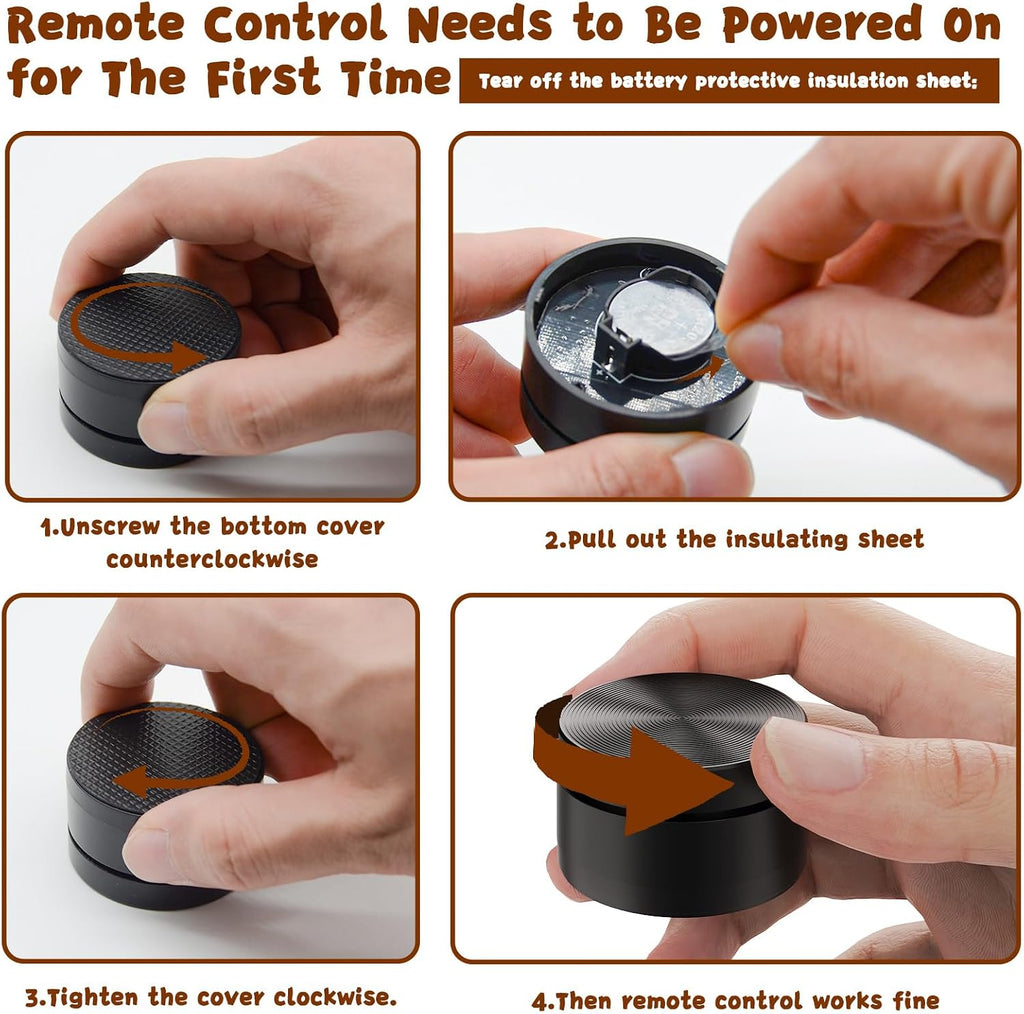 Remote Control Needs to Be Powered On for The First Time

Tear off the battery protective insulation sheet:

1.Unscrew the bottom cover counterclockwise

2.Pull out the insulating sheet

3.Tighten the cover clockwise.

4.Then remote control works fine