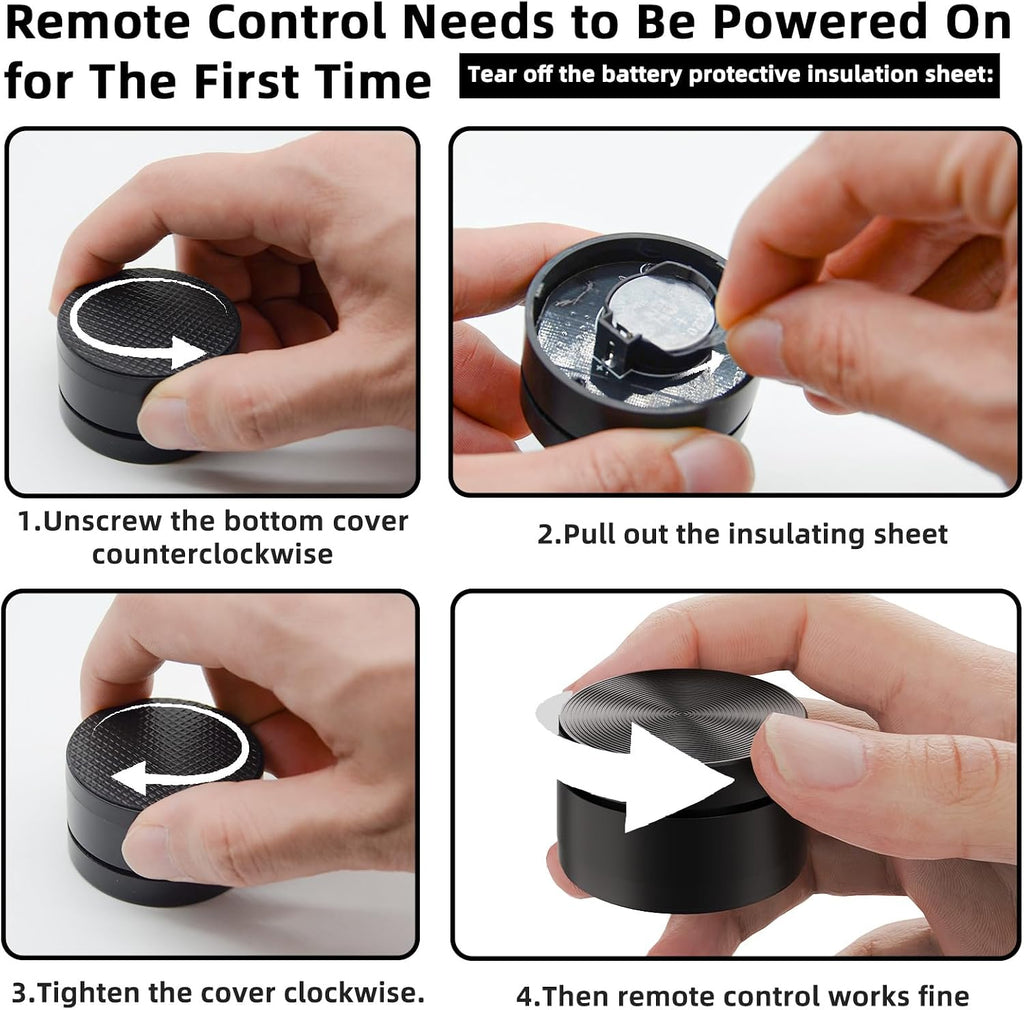 Remote Control Needs to Be Powered On for The First Time

Tear off the battery protective insulation sheet:

1.Unscrew the bottom cover counterclockwise

2.Pull out the insulating sheet

3.Tighten the cover clockwise.

4.Then remote control works fine