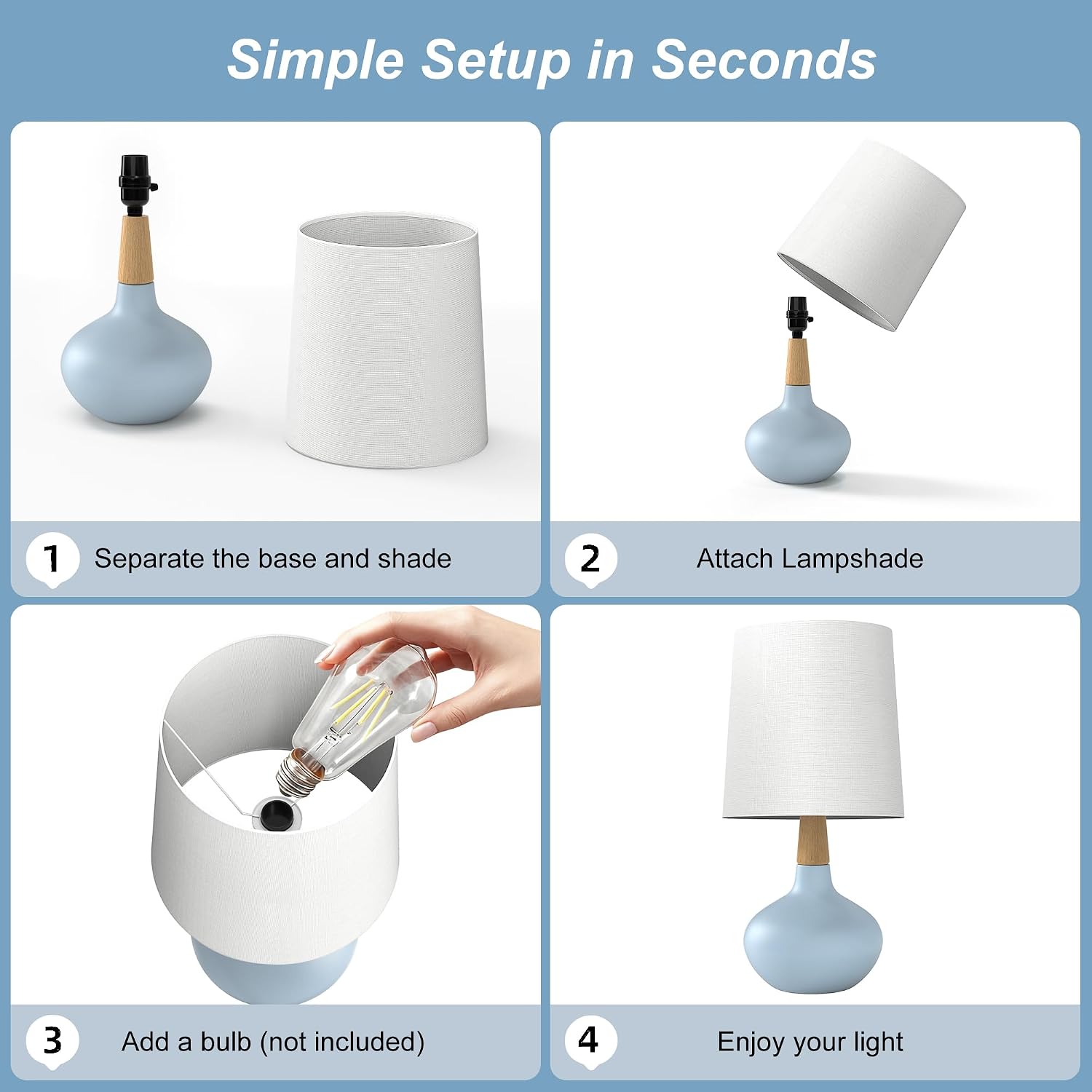 Simple Setup in Seconds

1 Separate the base and shade

2 Attach Lampshade

3 Add a bulb (not included)

4 Enjoy your light