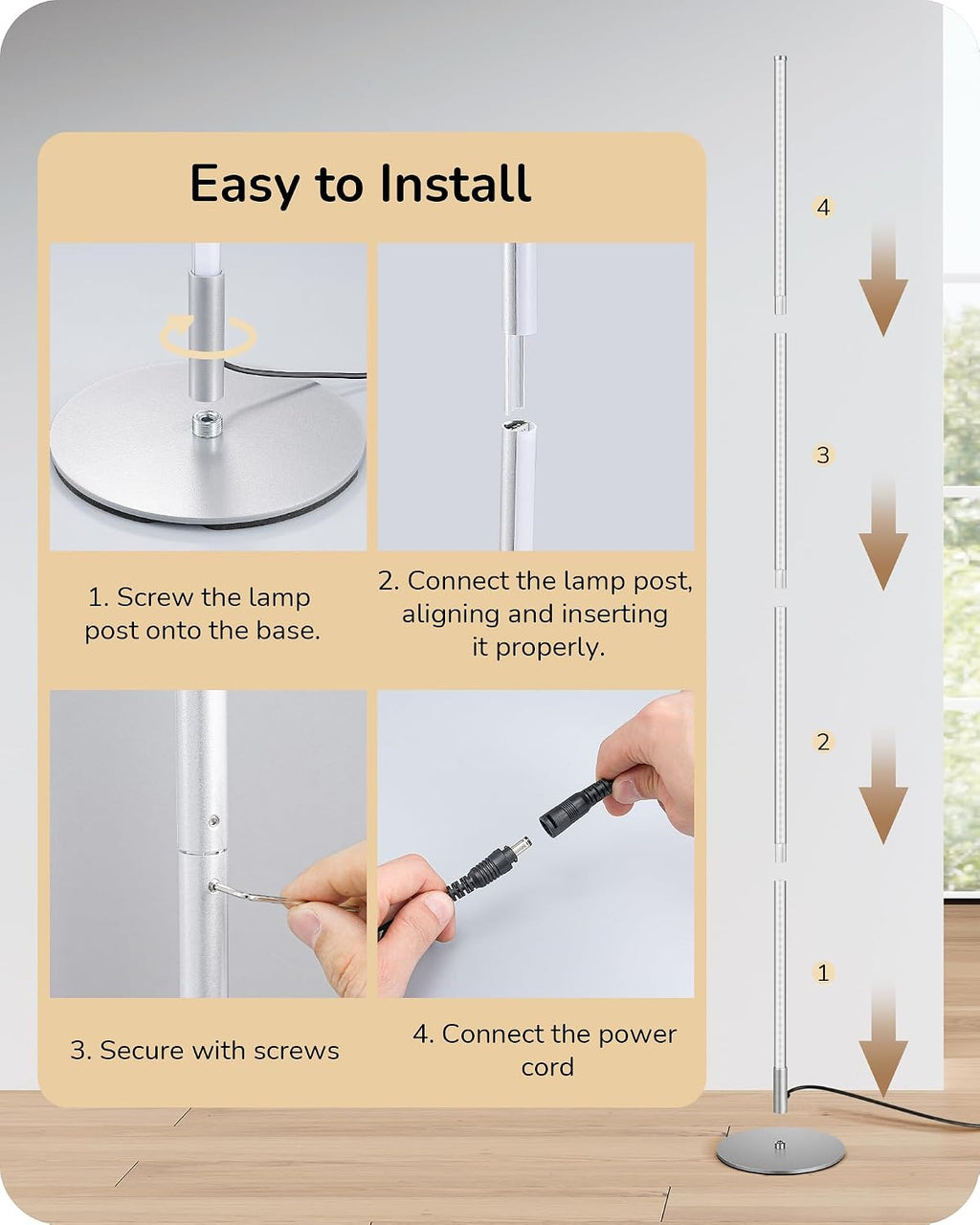 Easy to Install

1. Screw the lamp post onto the base.

2. Connect the lamp post, aligning and inserting it properly.

3. Secure with screws

4. Connect the power cord

4

3

2

1