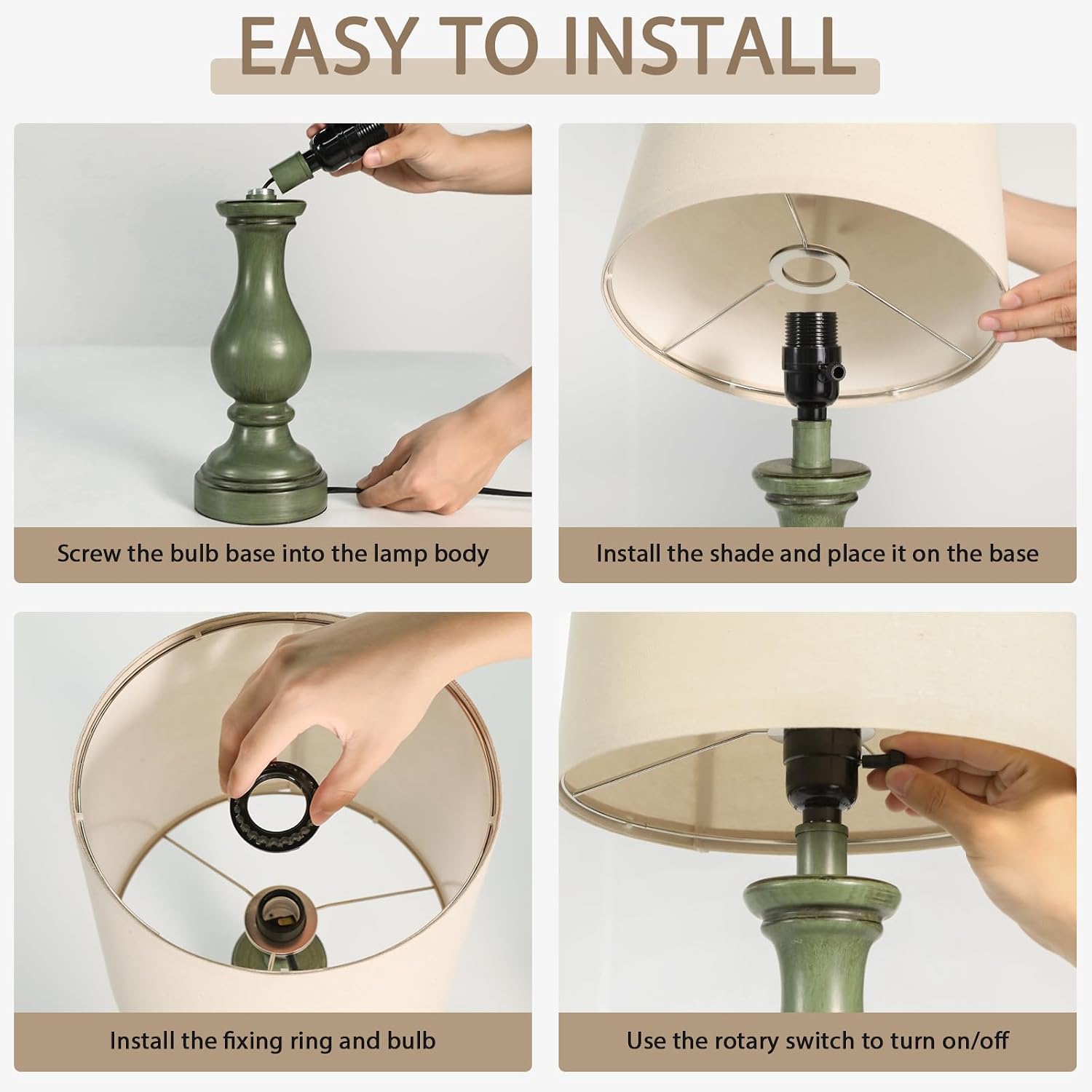 EASY TO INSTALL

Screw the bulb base into the lamp body

Install the shade and place it on the base

Install the fixing ring and bulb

Use the rotary switch to turn on/off