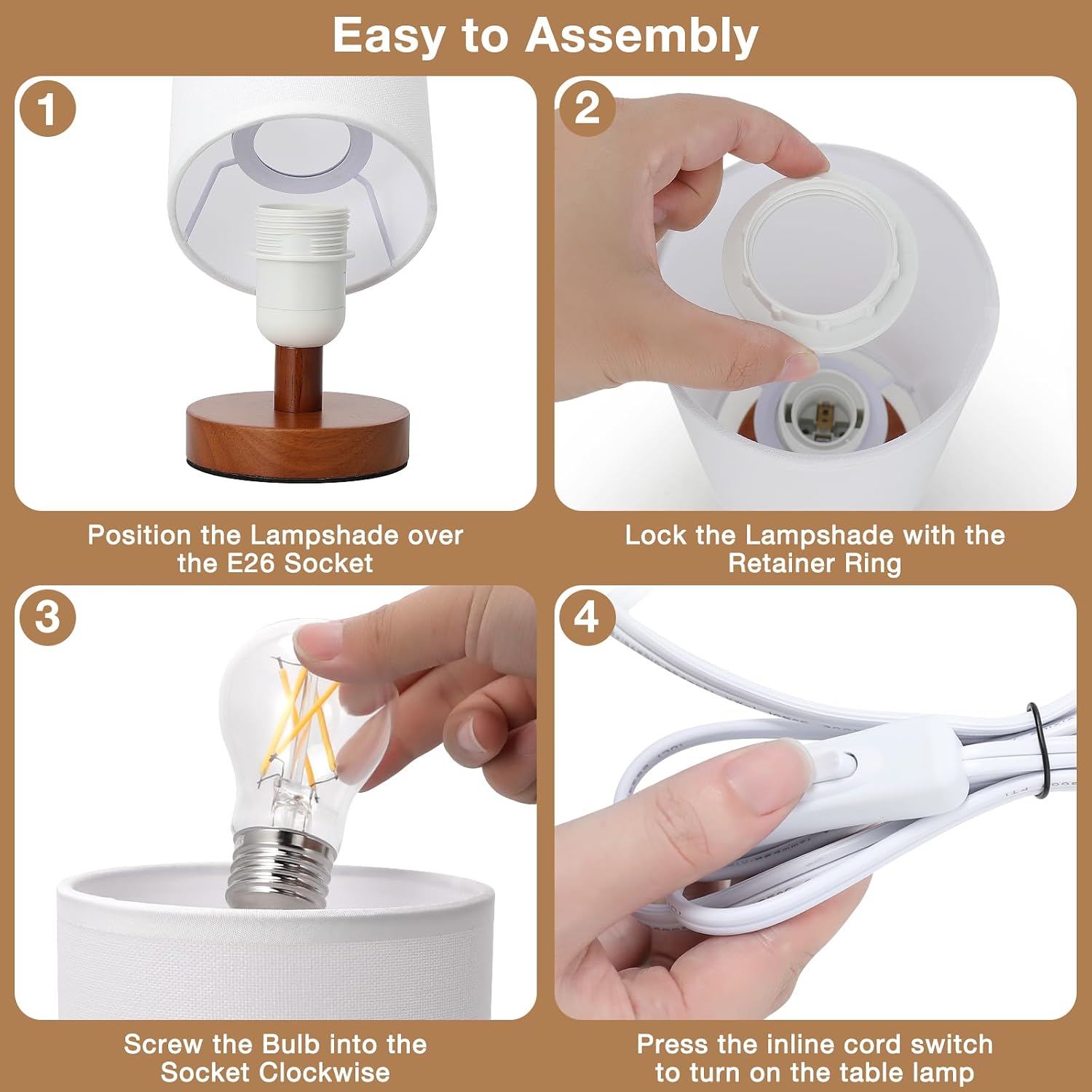 Easy to Assembly

1

Position the Lampshade over the E26 Socket

2

Lock the Lampshade with the Retainer Ring

3

Screw the Bulb into the Socket Clockwise

4

Press the inline cord switch to turn on the table lamp