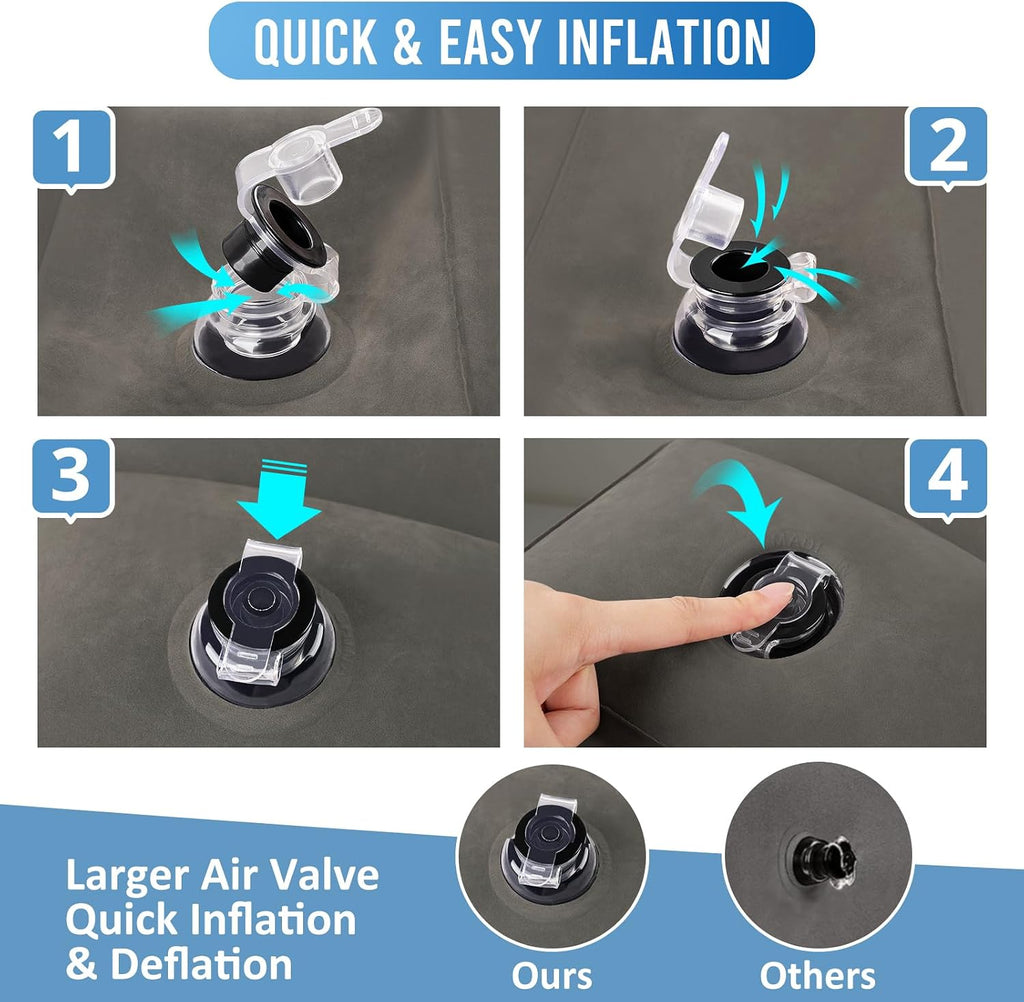 QUICK & EASY INFLATION

1

2

3

4

Larger Air Valve
Quick Inflation
& Deflation

Ours

Others