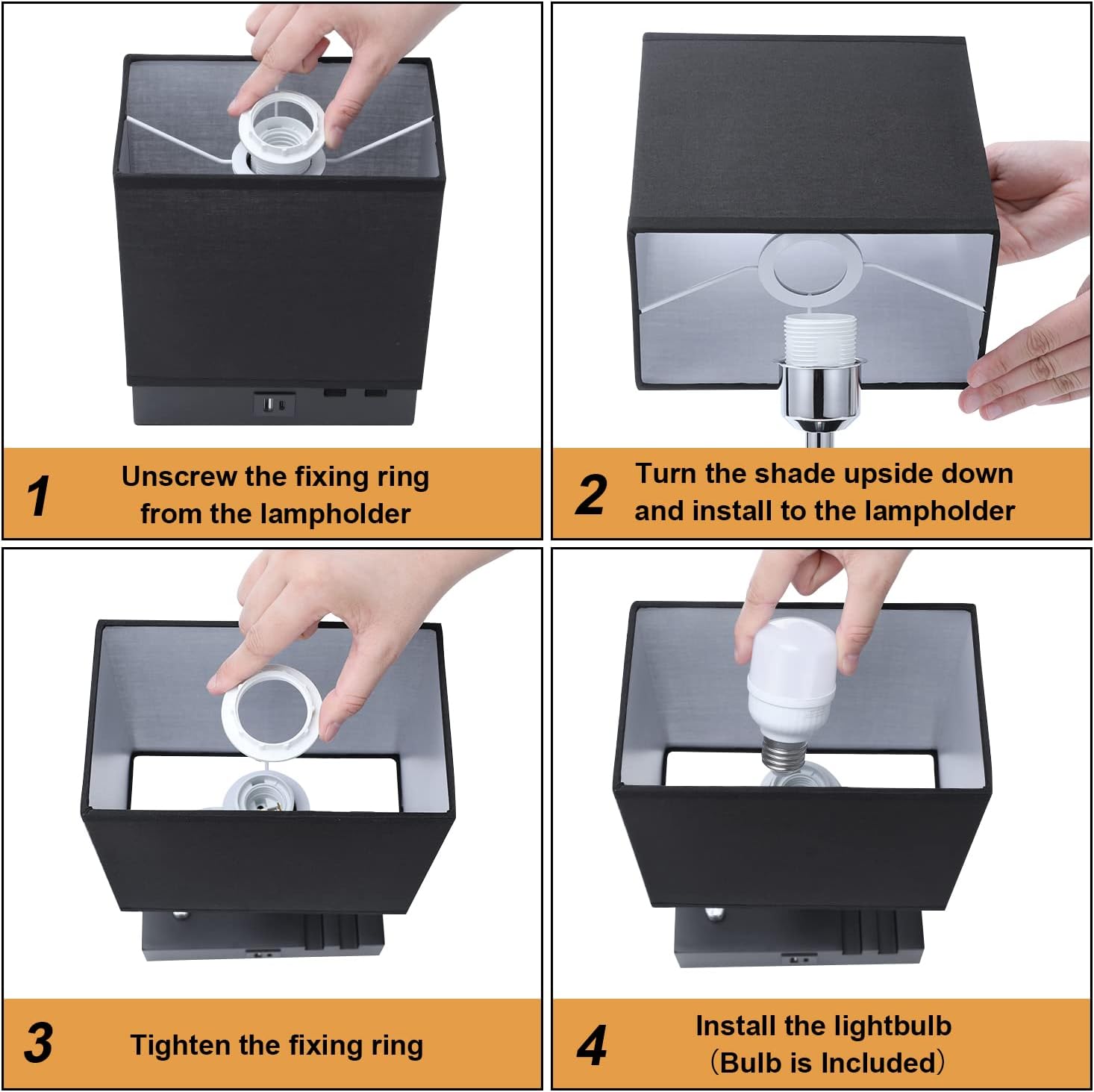 1 Unscrew the fixing ring from the lampholder

2 Turn the shade upside down and install to the lampholder

3 Tighten the fixing ring

4 Install the lightbulb （Bulb is Included）