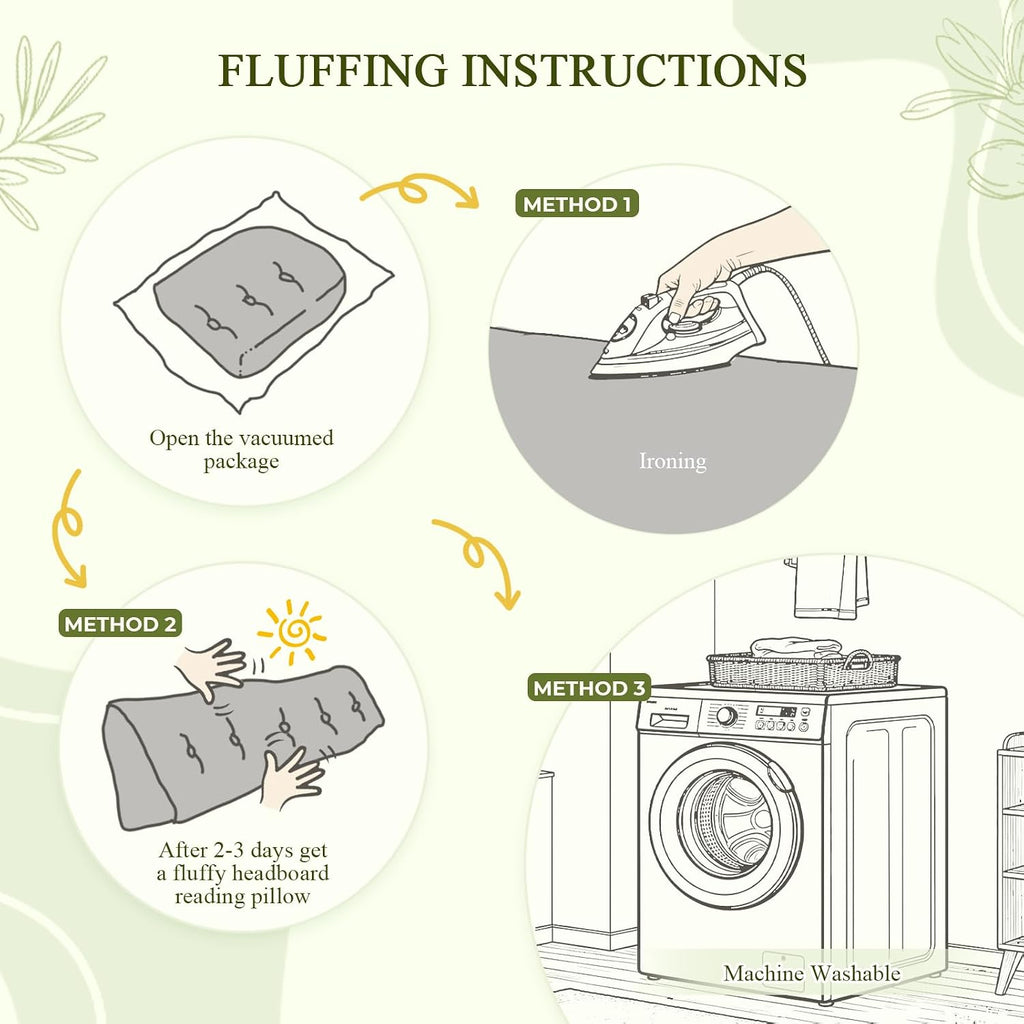 FLUFFING INSTRUCTIONS

Open the vacuumed package

METHOD 1

Ironing

METHOD 2

After 2-3 days get a fluffy headboard reading pillow

METHOD 3

Machine Washable