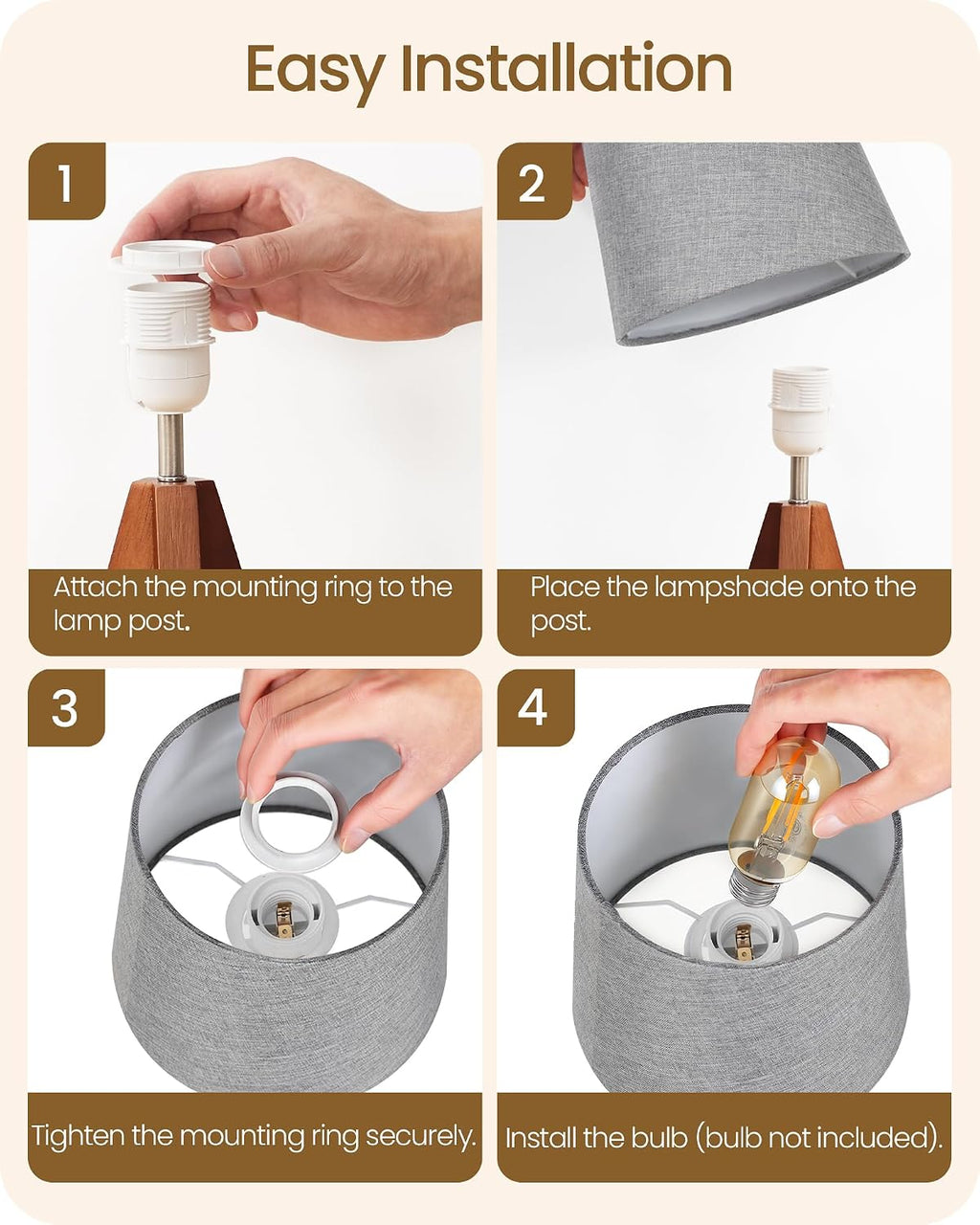 Easy Installation

1

Attach the mounting ring to the lamp post.

2

Place the lampshade onto the post.

3

Tighten the mounting ring securely.

4

Install the bulb (bulb not included).