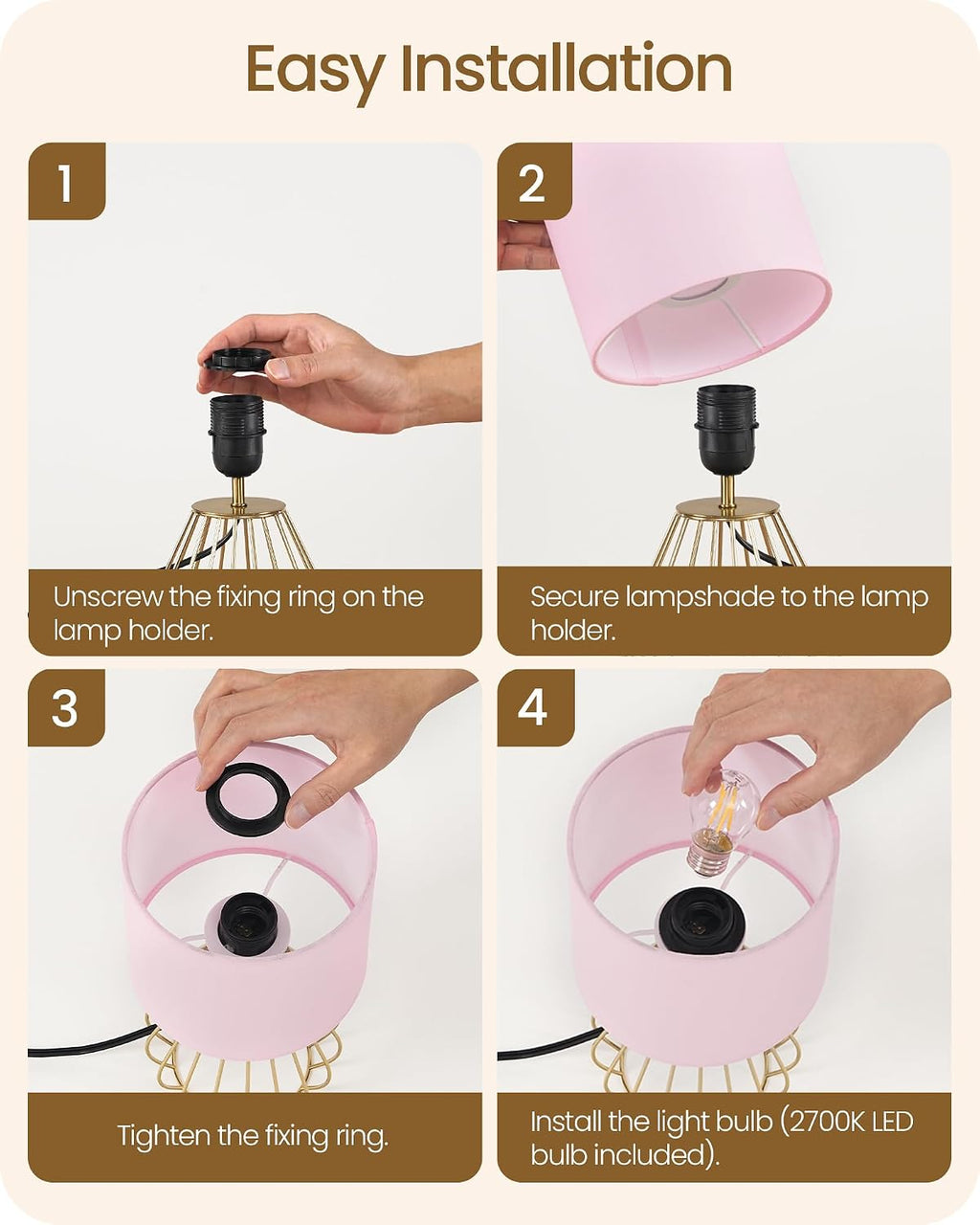 Easy Installation

1

Unscrew the fixing ring on the lamp holder.

2

Secure lampshade to the lamp holder.

3

Tighten the fixing ring.

4

Install the light bulb (2700K LED bulb included).