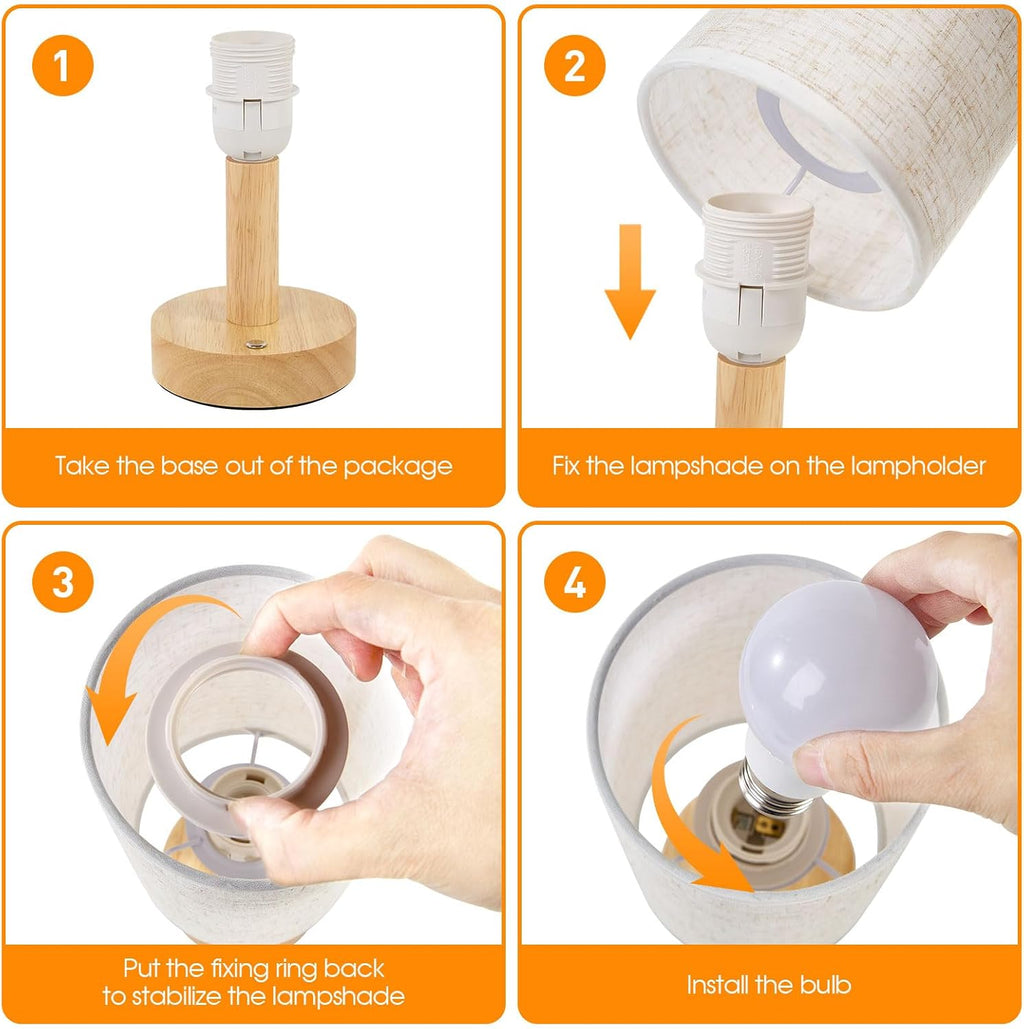 1

Take the base out of the package

2

Fix the lampshade on the lampholder

3

Put the fixing ring back to stabilize the lampshade

4

Install the bulb