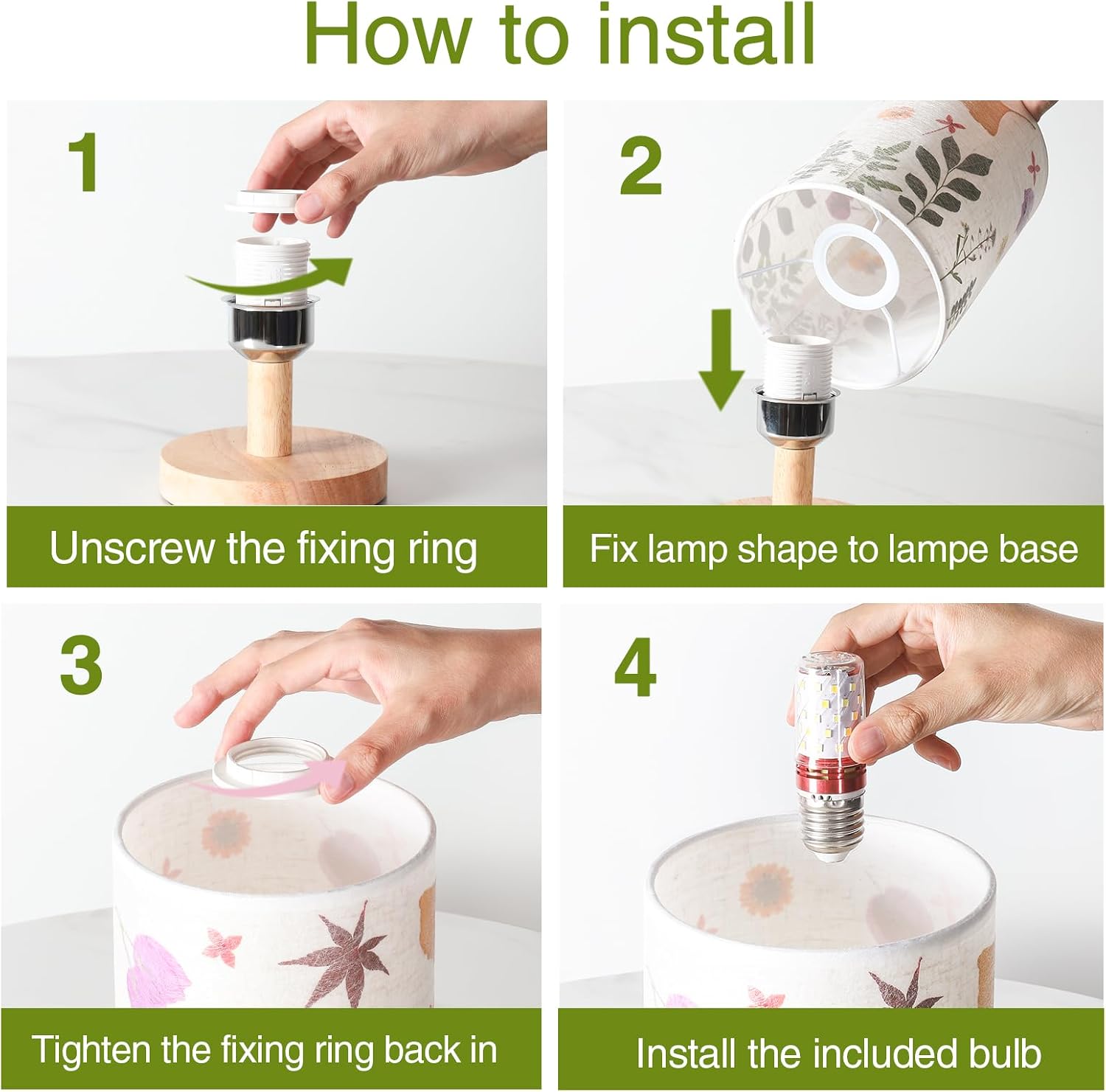 How to install

1

Unscrew the fixing ring

2

Fix lamp shape to lampe base

3

Tighten the fixing ring back in

4

Install the included bulb