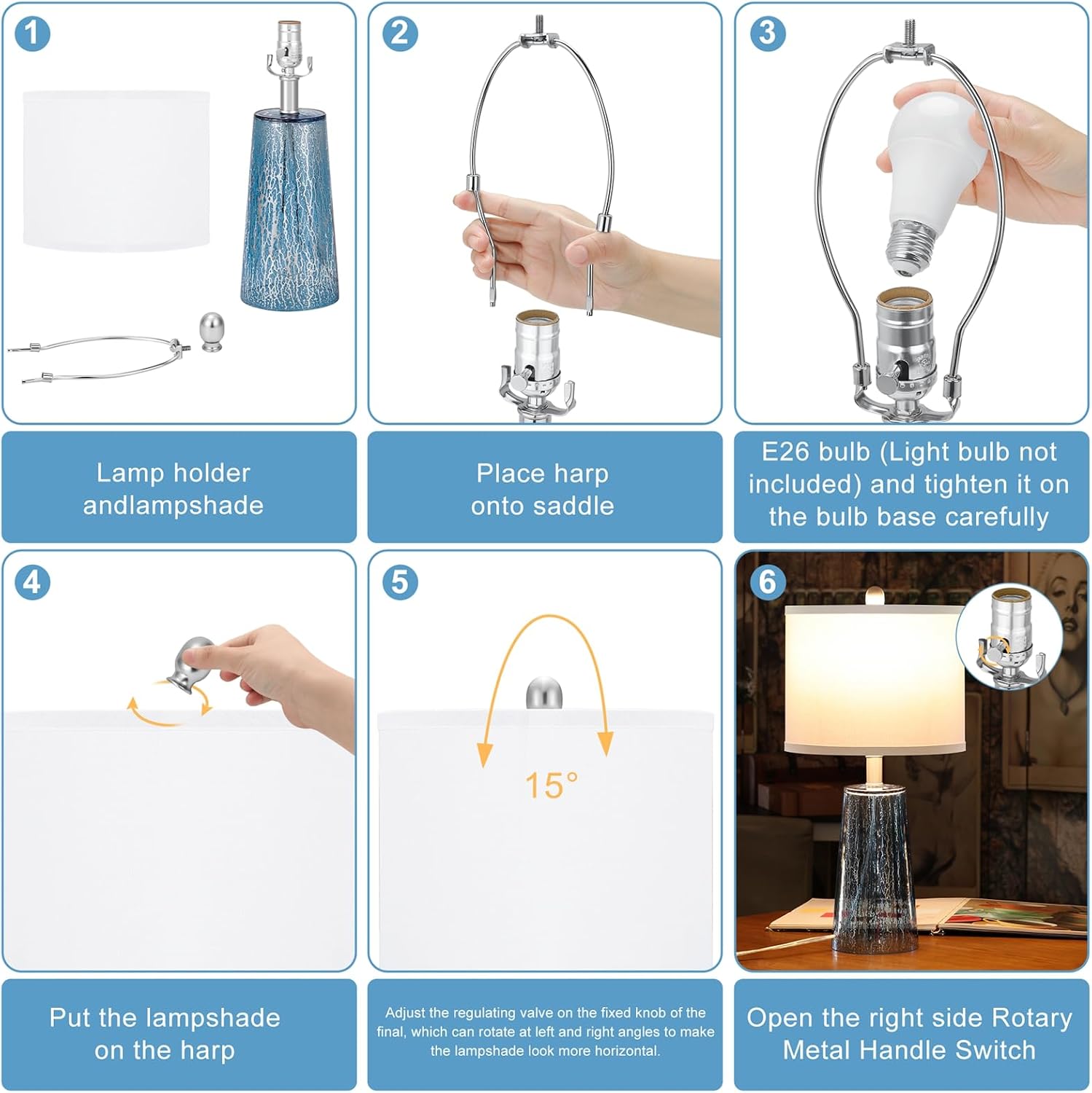 1

Lamp holder andlampshade

2

Place harp onto saddle

3

E26 bulb (Light bulb not included) and tighten it on the bulb base carefully

4

Put the lampshade on the harp

5

15°

Adjust the regulating valve on the fixed knob of the final, which can rotate at left and right angles to make the lampshade look more horizontal.

6

Open the right side Rotary Metal Handle Switch