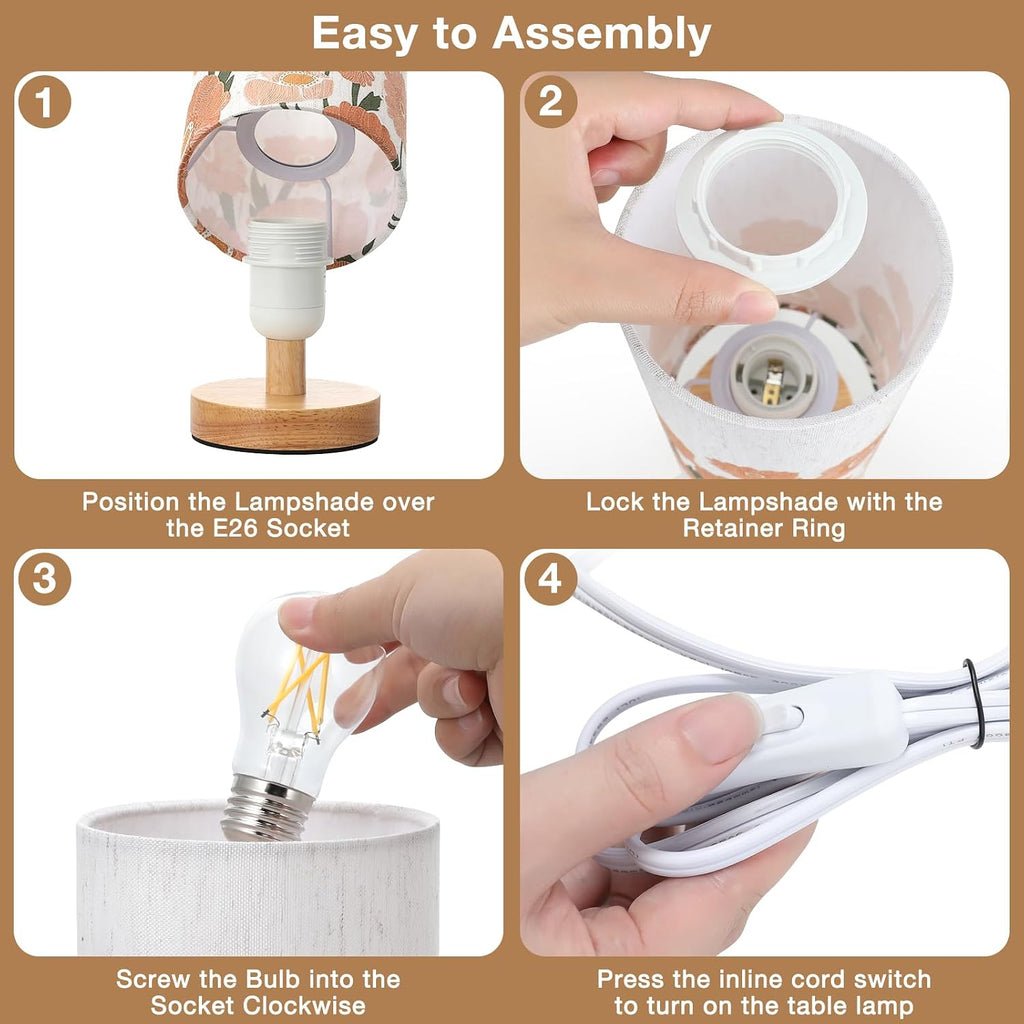 Easy to Assembly

1

Position the Lampshade over the E26 Socket

2

Lock the Lampshade with the Retainer Ring

3

Screw the Bulb into the Socket Clockwise

4

Press the inline cord switch to turn on the table lamp