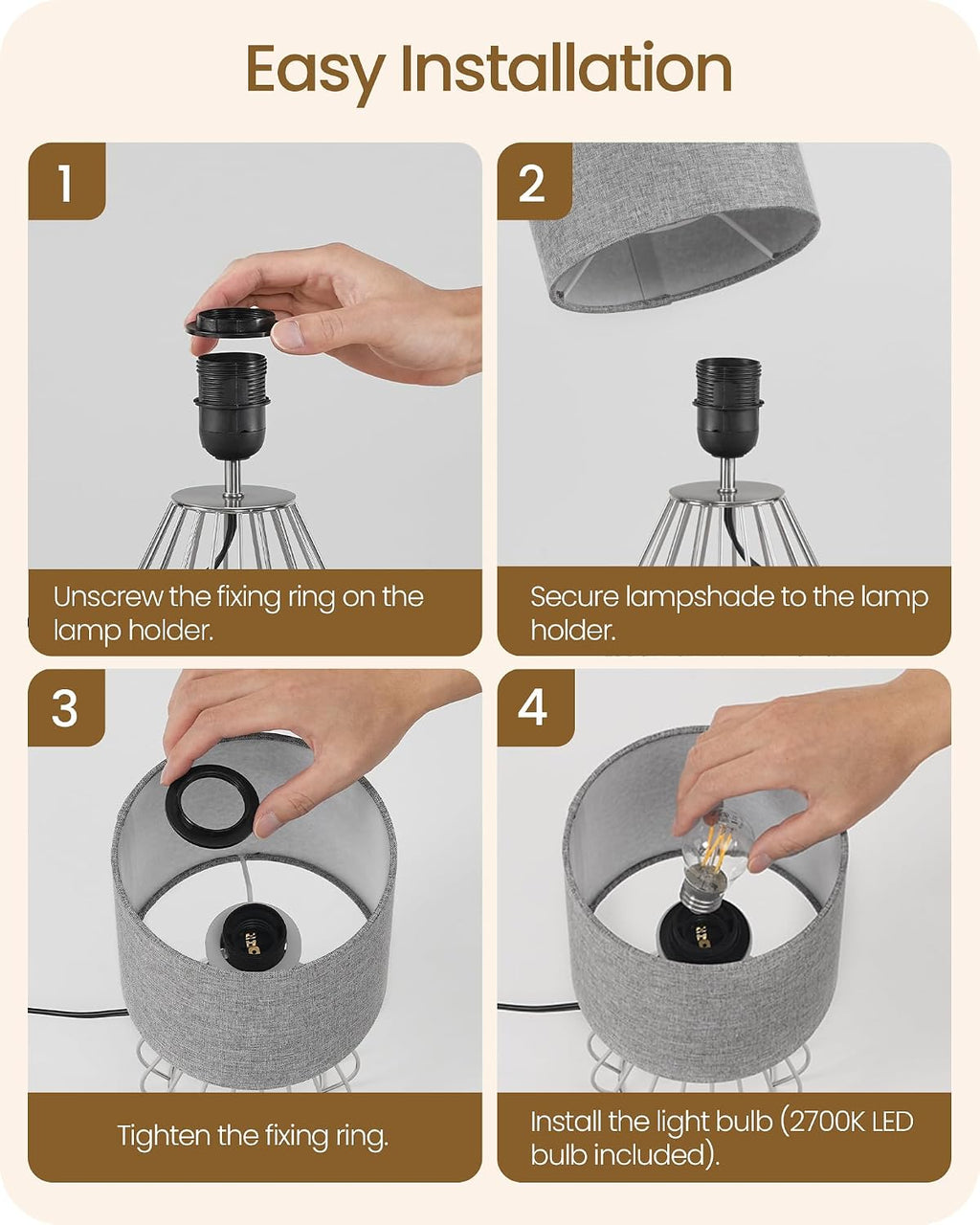 Easy Installation

1

Unscrew the fixing ring on the lamp holder.

2

Secure lampshade to the lamp holder.

3

Tighten the fixing ring.

4

Install the light bulb (2700K LED bulb included).