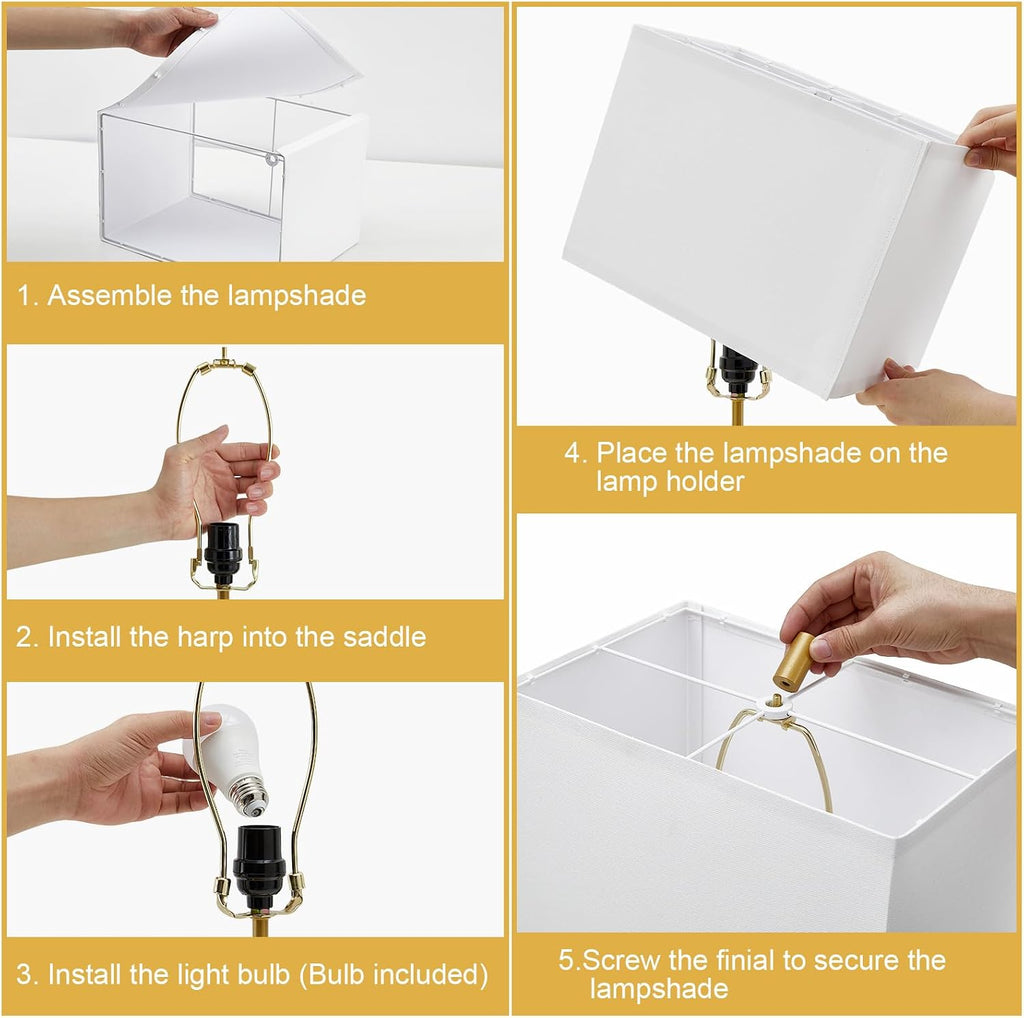 1. Assemble the lampshade

2. Install the harp into the saddle

3. Install the light bulb (Bulb included)

4. Place the lampshade on the lamp holder

5.Screw the finial to secure the lampshade