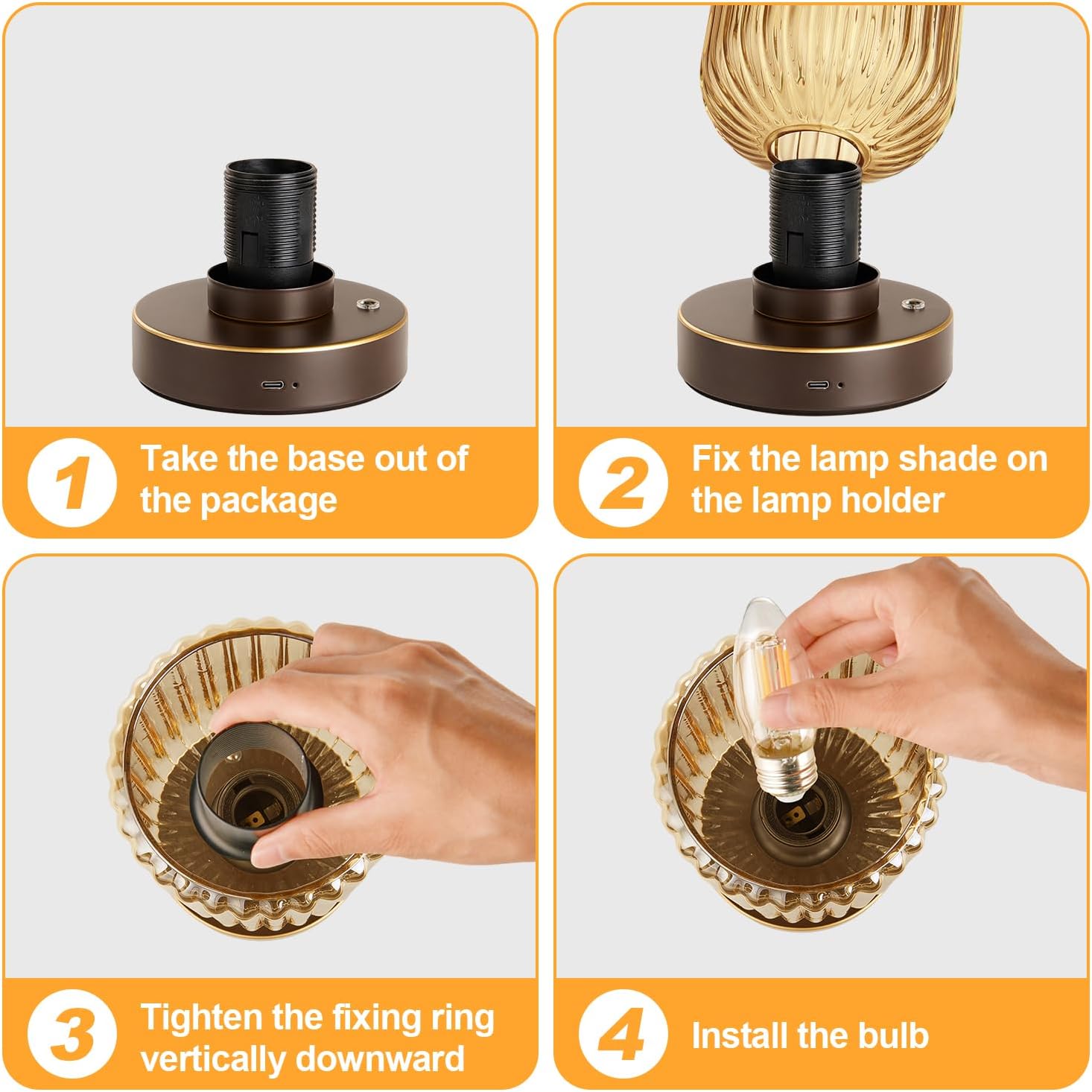 1 Take the base out of the package

2 Fix the lamp shade on the lamp holder

3 Tighten the fixing ring vertically downward

4 Install the bulb