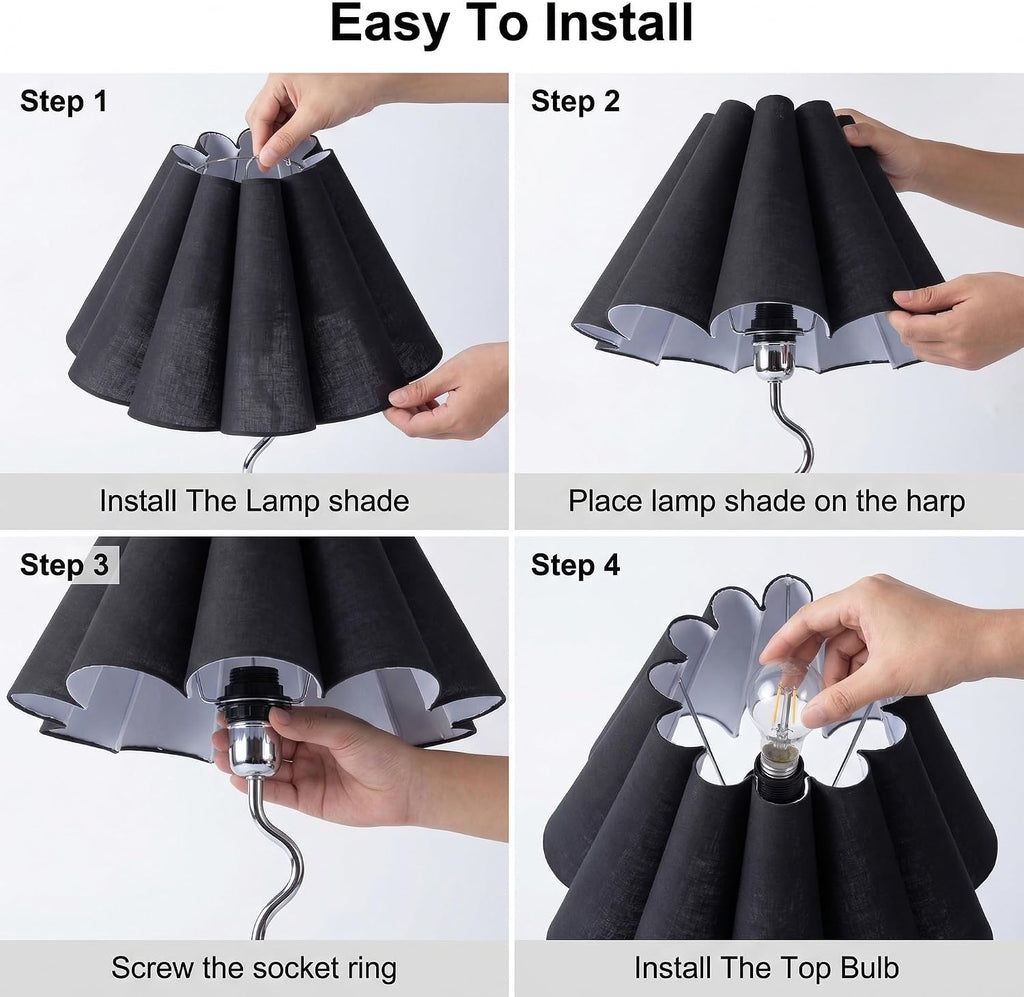 Easy To Install

Step 1

Install The Lamp shade

Step 2

Place lamp shade on the harp

Step 3

Screw the socket ring

Step 4

Install The Top Bulb