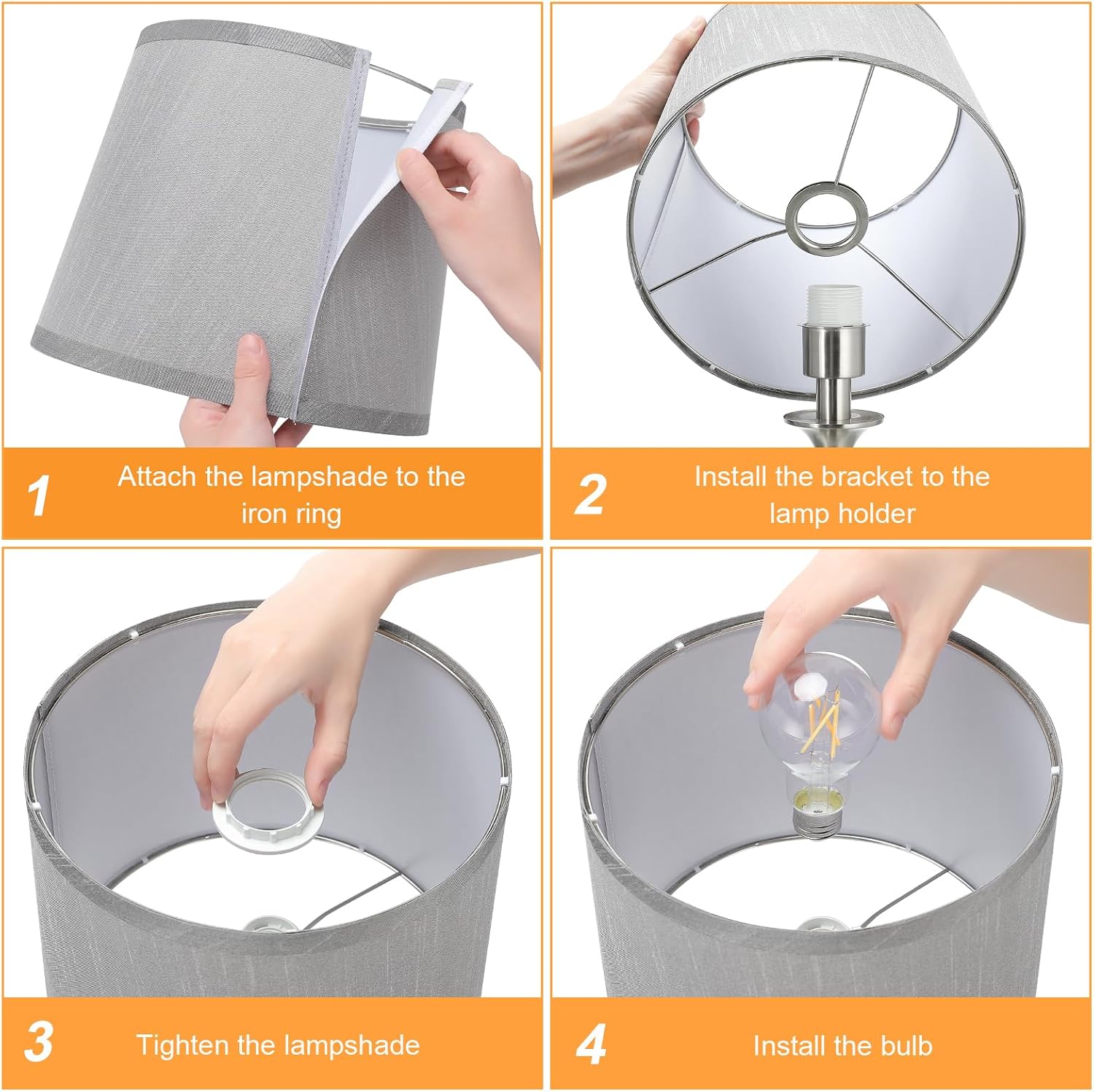 1 Attach the lampshade to the iron ring

2 Install the bracket to the lamp holder

3 Tighten the lampshade

4 Install the bulb