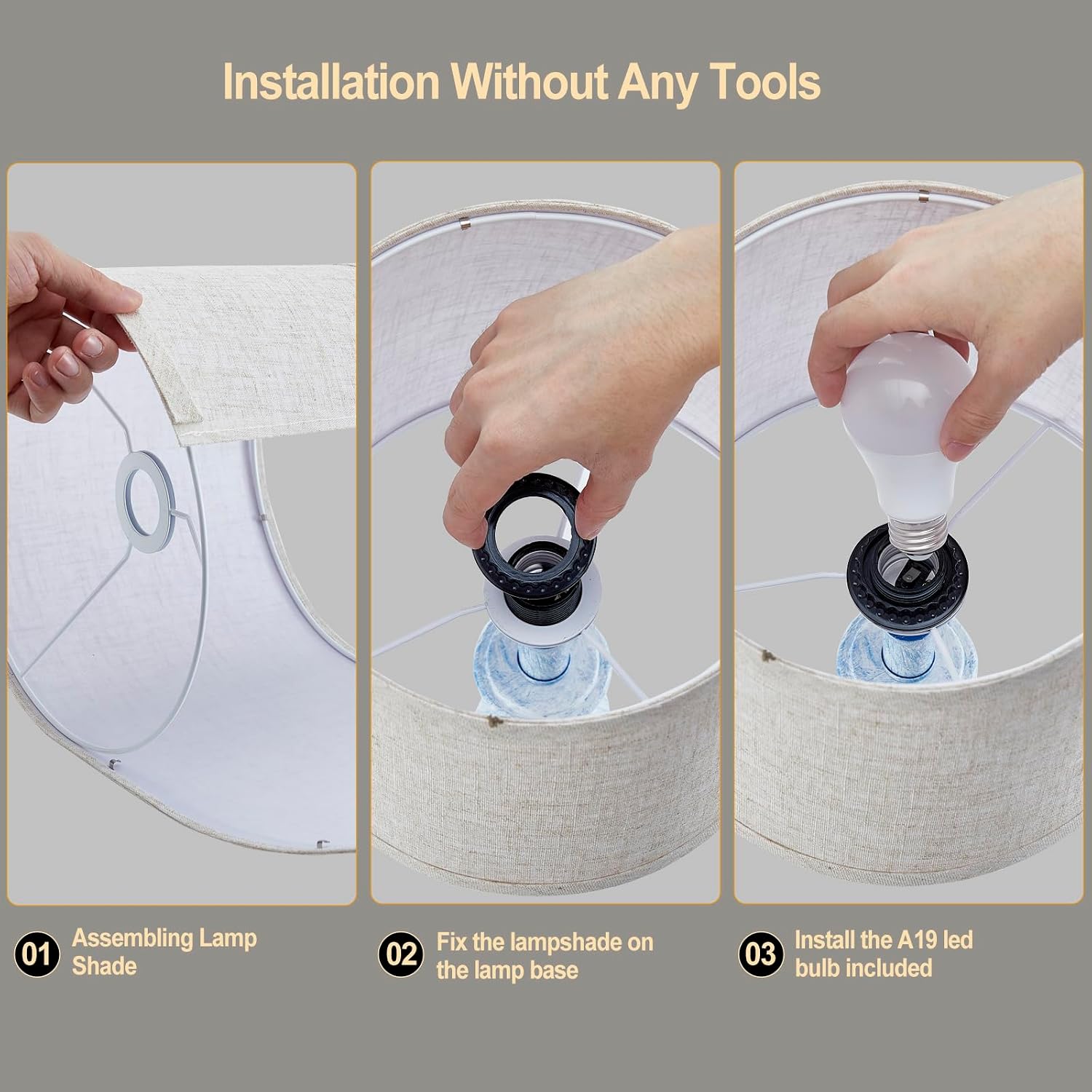 Installation Without Any Tools

01 Assembling Lamp Shade

02 Fix the lampshade on the lamp base

03 Install the A19 led bulb included