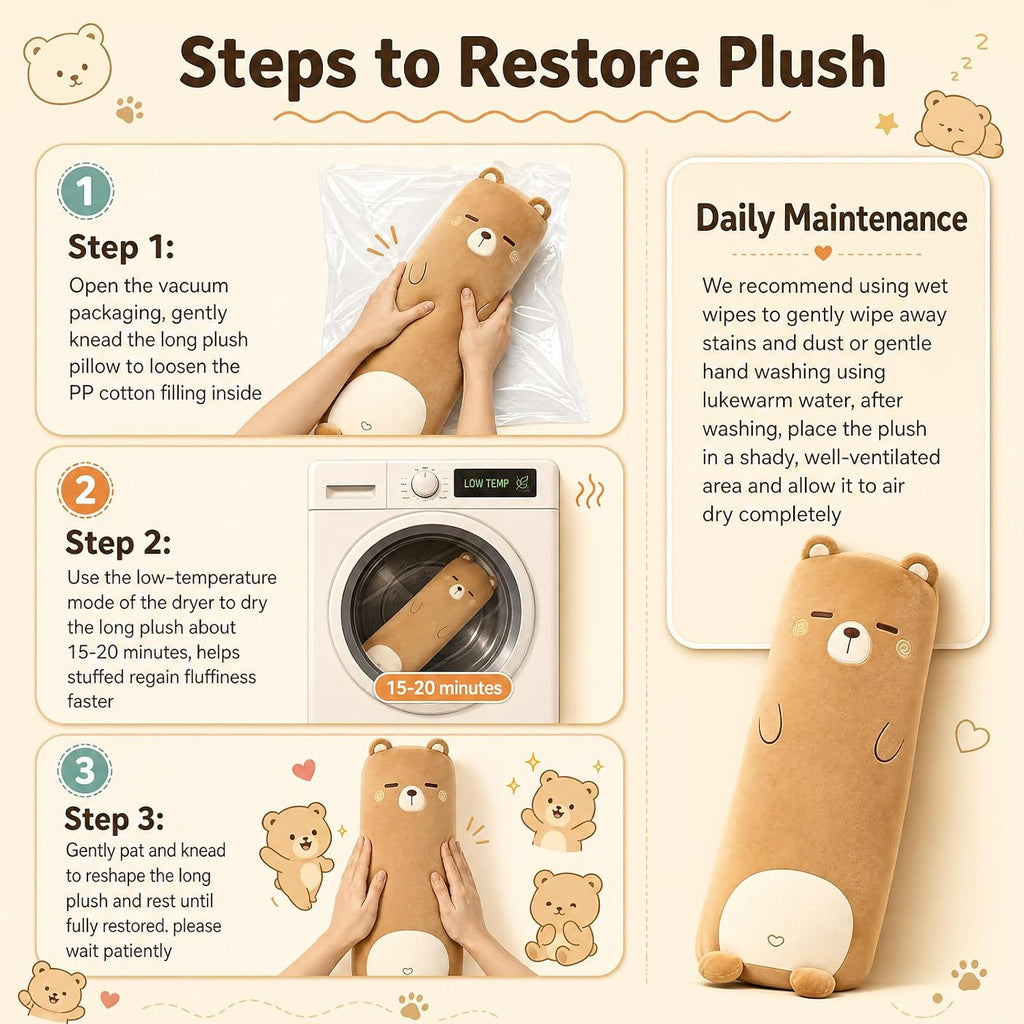 Steps to Restore Plush

z z z

1

Step 1:

Open the vacuum packaging, gently knead the long plush pillow to loosen the PP cotton filling inside

2

Step 2:

Use the low-temperature mode of the dryer to dry the long plush about 15-20 minutes, helps stuffed regain fluffiness faster

LOW TEMP

15-20 minutes

3

Step 3:

Gently pat and knead to reshape the long plush and rest until fully restored. please wait patiently

Daily Maintenance

We recommend using wet wipes to gently wipe away stains and dust or gentle hand washing using lukewarm water, after washing, place the plush in a shady, well-ventilated area and allow it to air dry completely