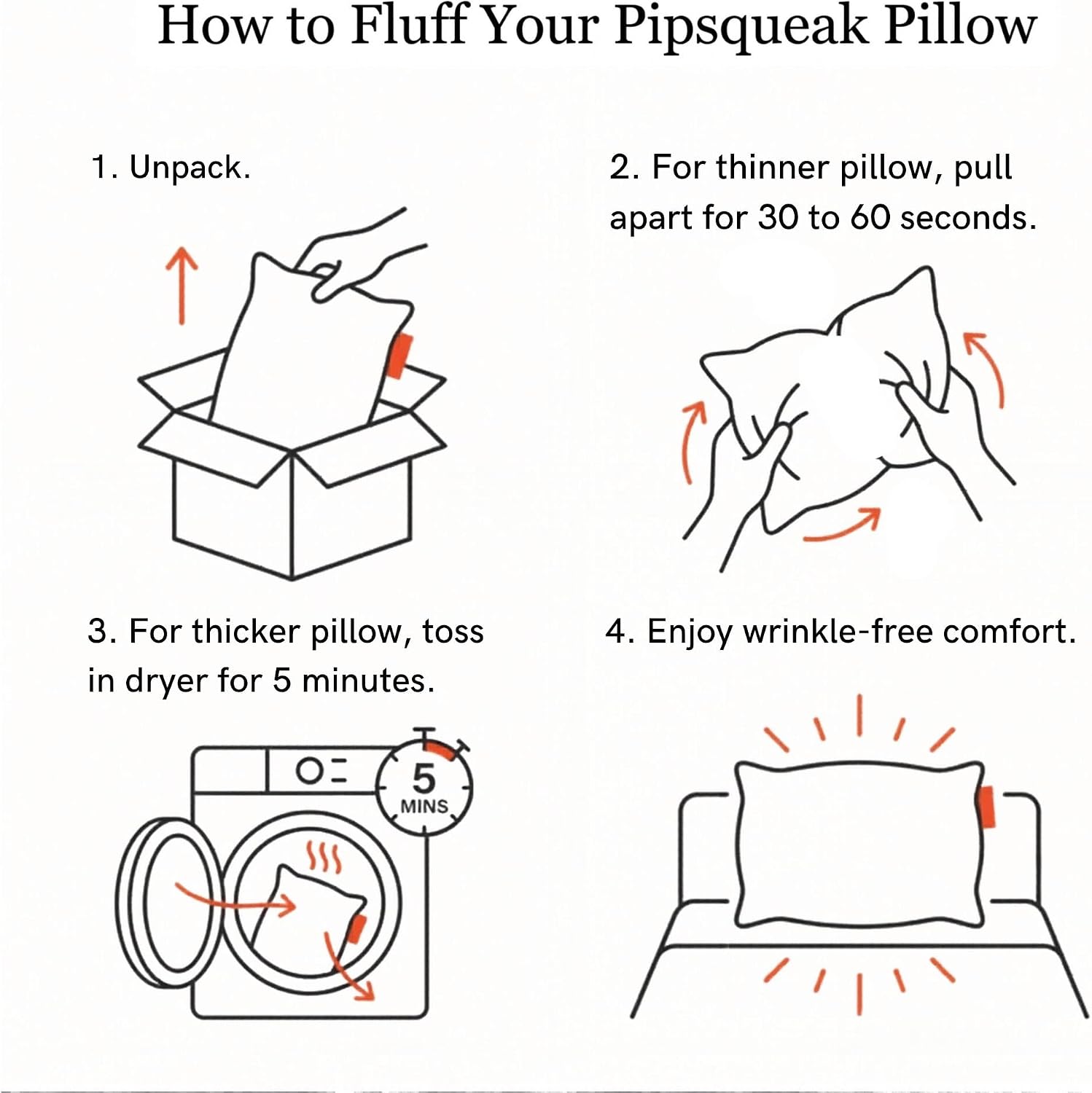 How to Fluff Your Pipsqueak Pillow

1. Unpack.

2. For thinner pillow, pull apart for 30 to 60 seconds.

3. For thicker pillow, toss in dryer for 5 minutes.

5 MINS

4. Enjoy wrinkle-free comfort.