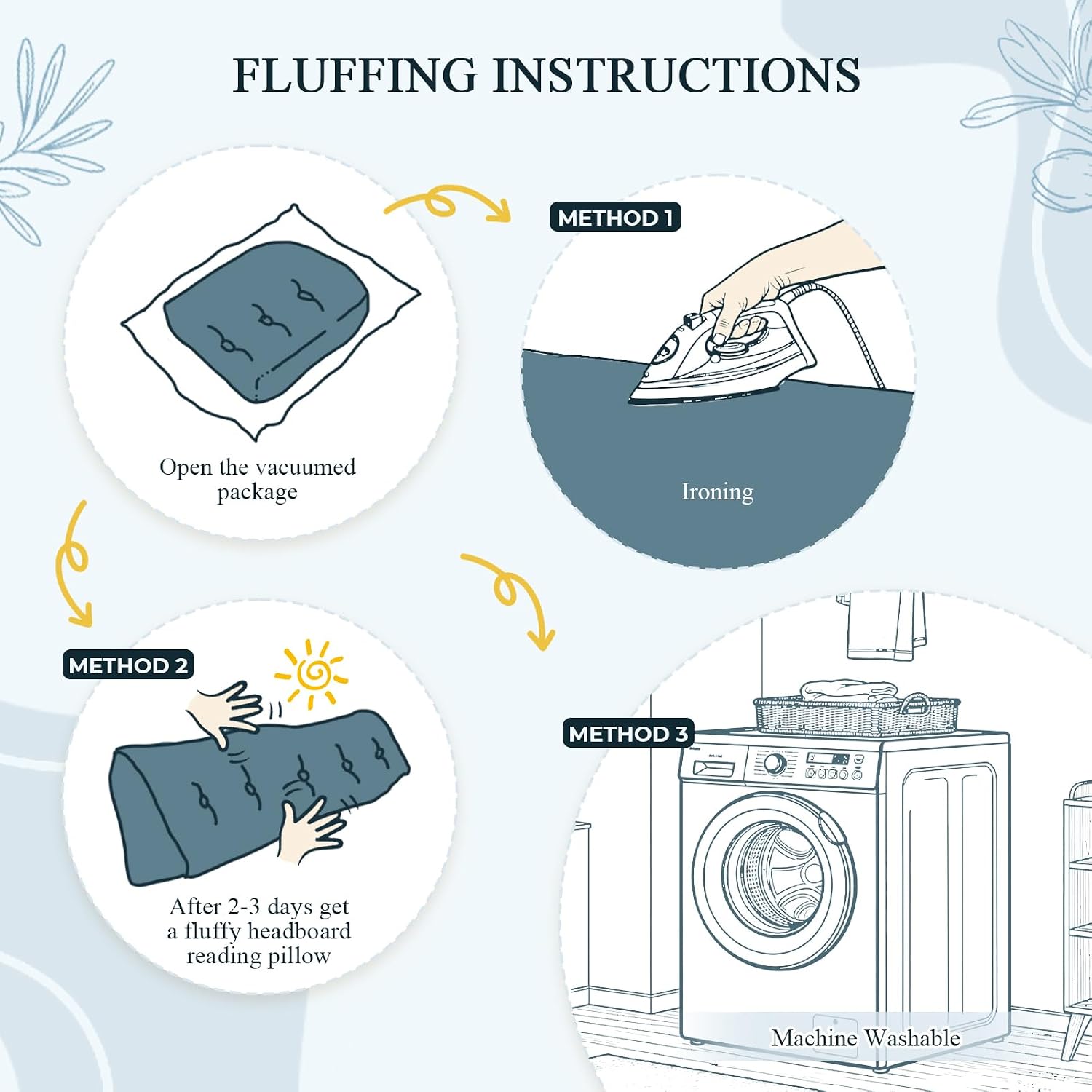 FLUFFING INSTRUCTIONS

Open the vacuumed package

METHOD 1

Ironing

METHOD 2

After 2-3 days get a fluffy headboard reading pillow

METHOD 3

Machine Washable