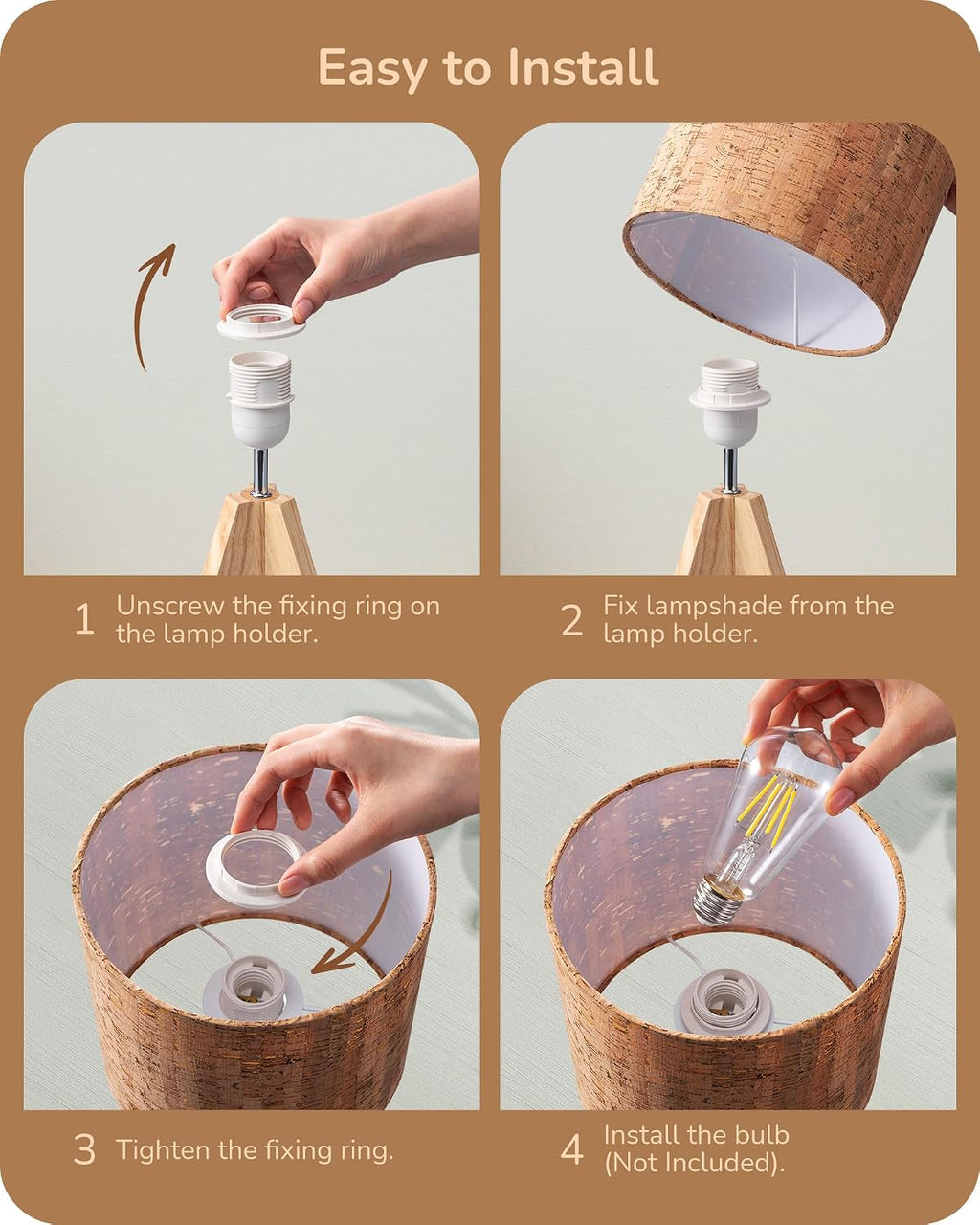 Easy to Install

1 Unscrew the fixing ring on the lamp holder.

2 Fix lampshade from the lamp holder.

3 Tighten the fixing ring.

4 Install the bulb (Not Included).