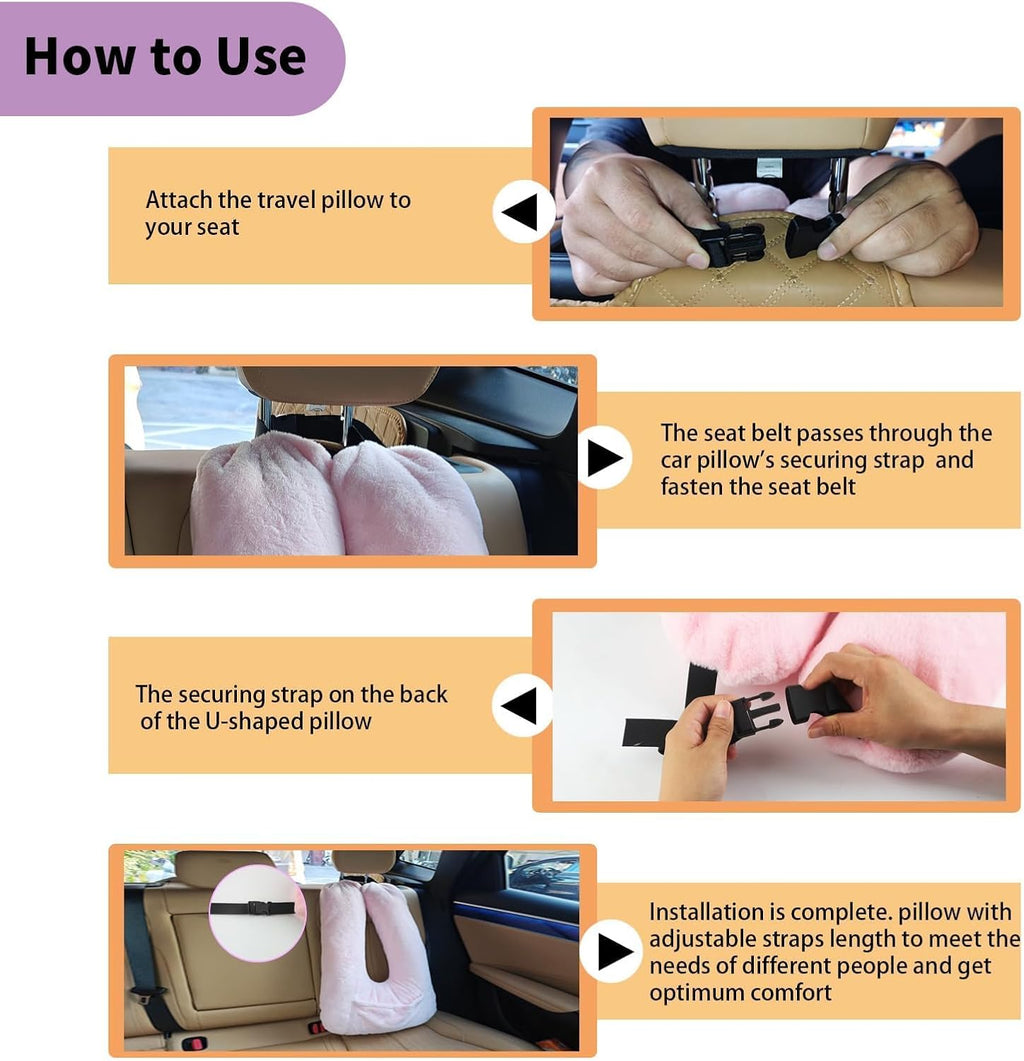 How to Use

Attach the travel pillow to your seat

The seat belt passes through the car pillow's securing strap and fasten the seat belt

The securing strap on the back of the U-shaped pillow

Installation is complete. pillow with adjustable straps length to meet the needs of different people and get optimum comfort