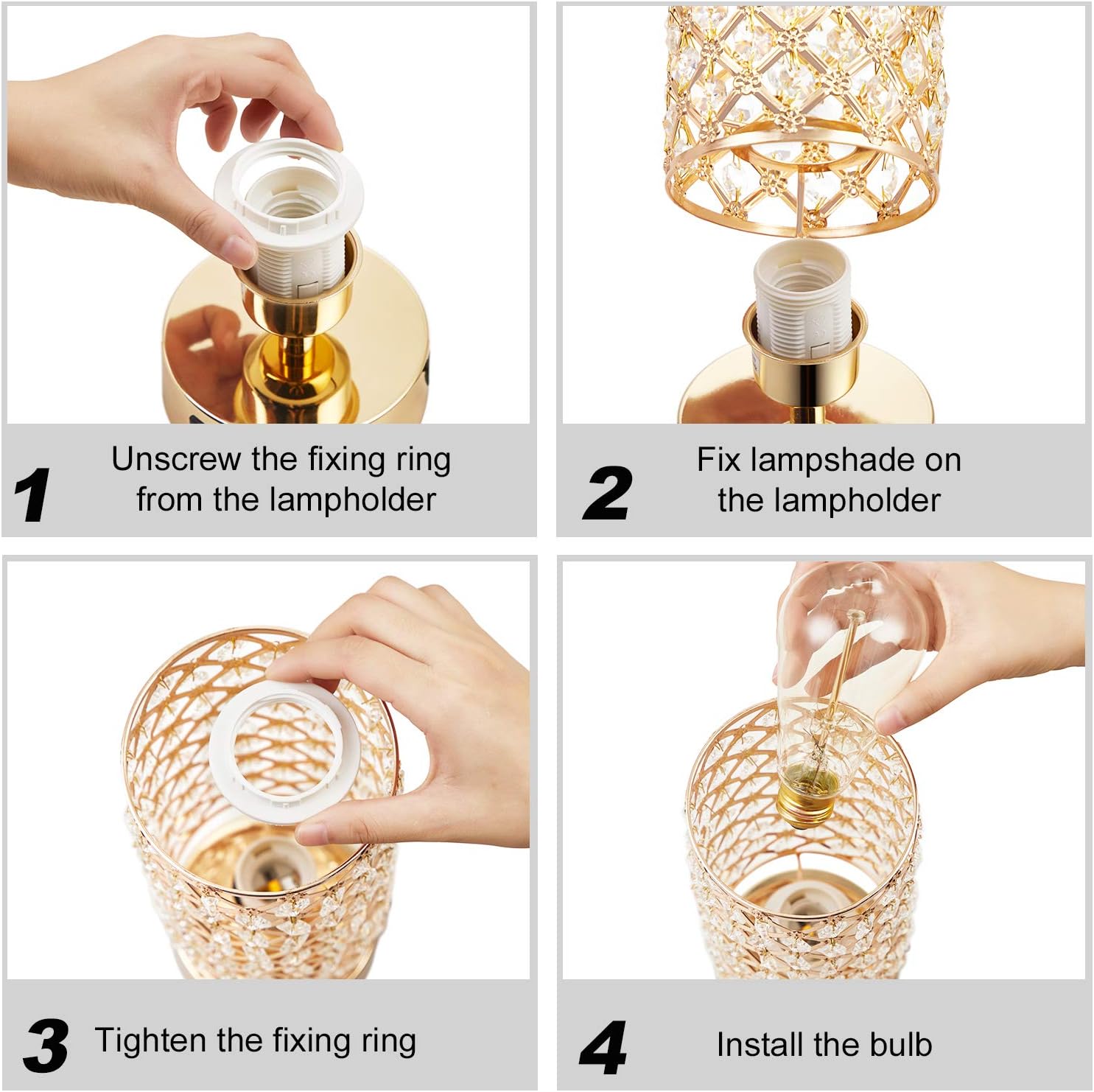 1 Unscrew the fixing ring from the lampholder

2 Fix lampshade on the lampholder

3 Tighten the fixing ring

4 Install the bulb