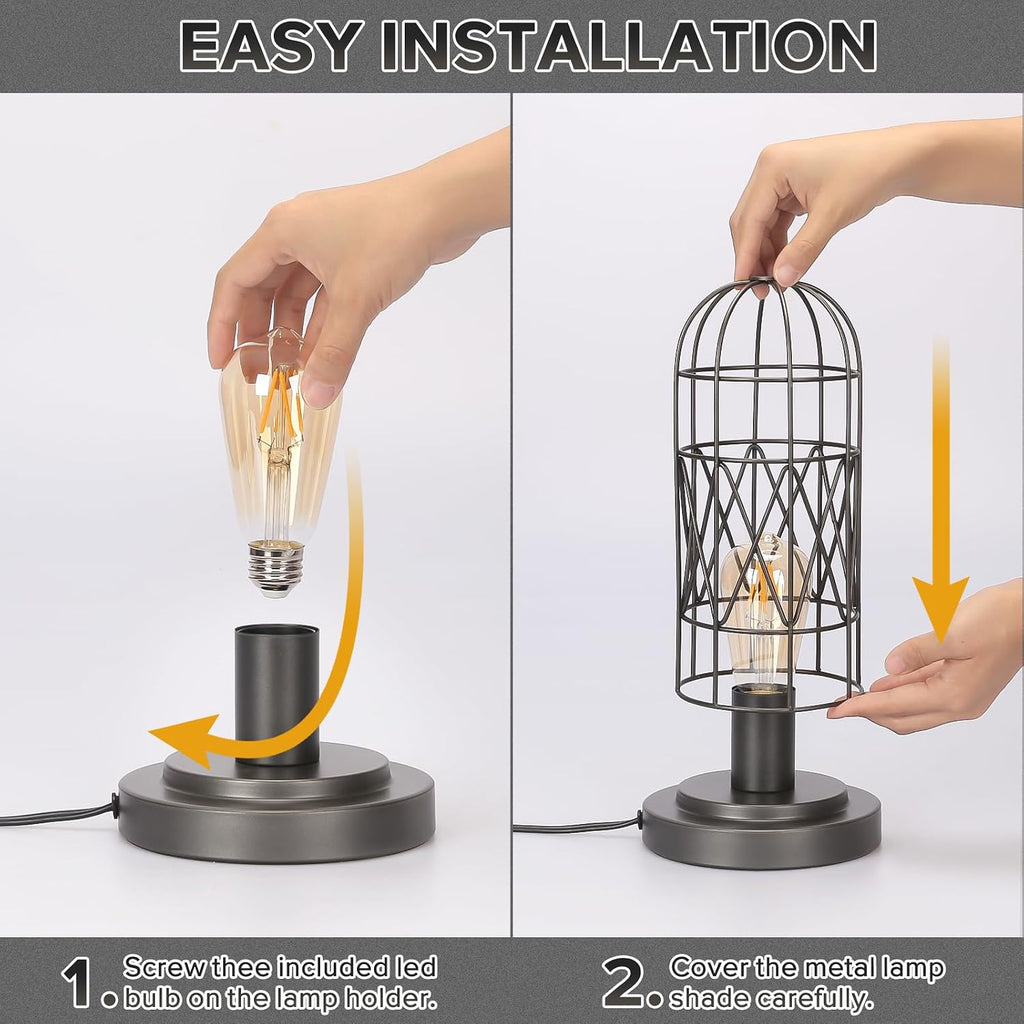 EASY INSTALLATION

1. Screw thee included led bulb on the lamp holder.

2. Cover the metal lamp shade carefully.