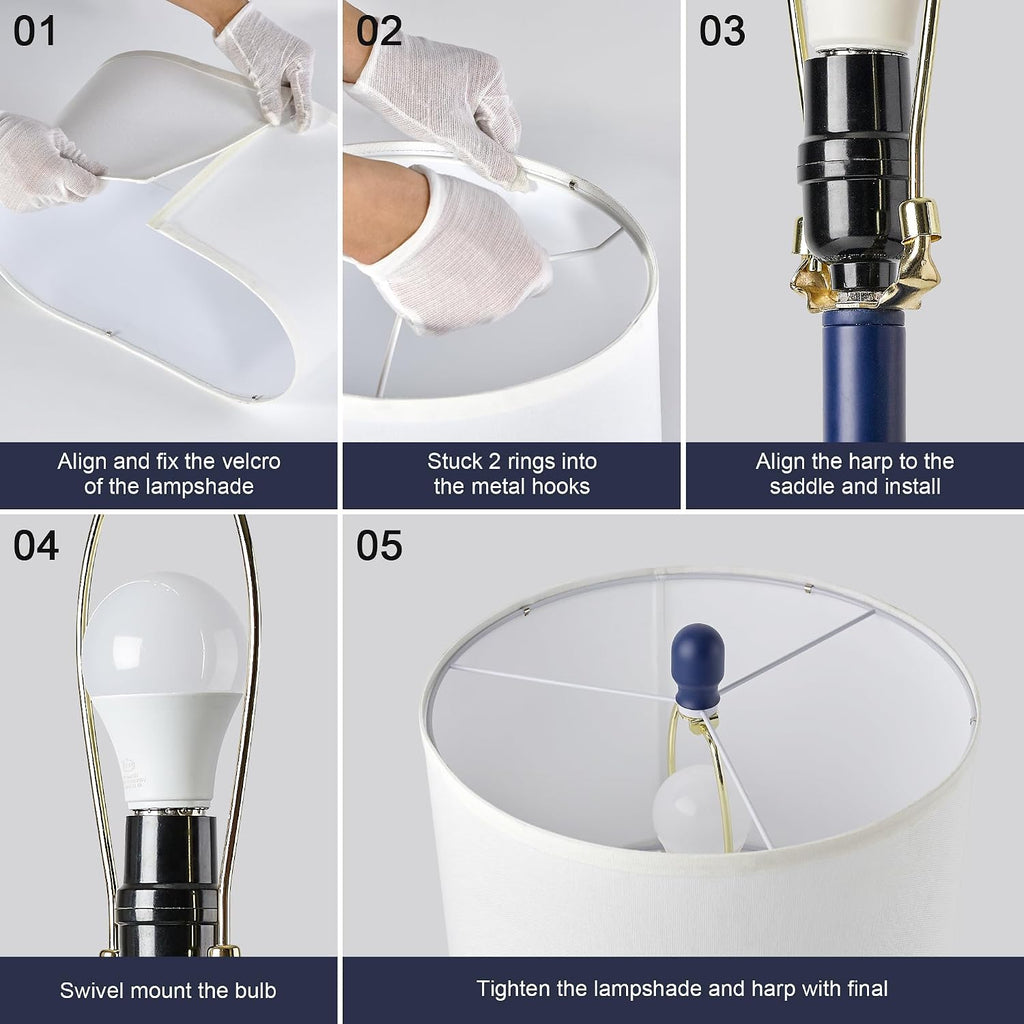 01

Align and fix the velcro of the lampshade

02

Stuck 2 rings into the metal hooks

03

Align the harp to the saddle and install

04

Swivel mount the bulb

05

Tighten the lampshade and harp with final