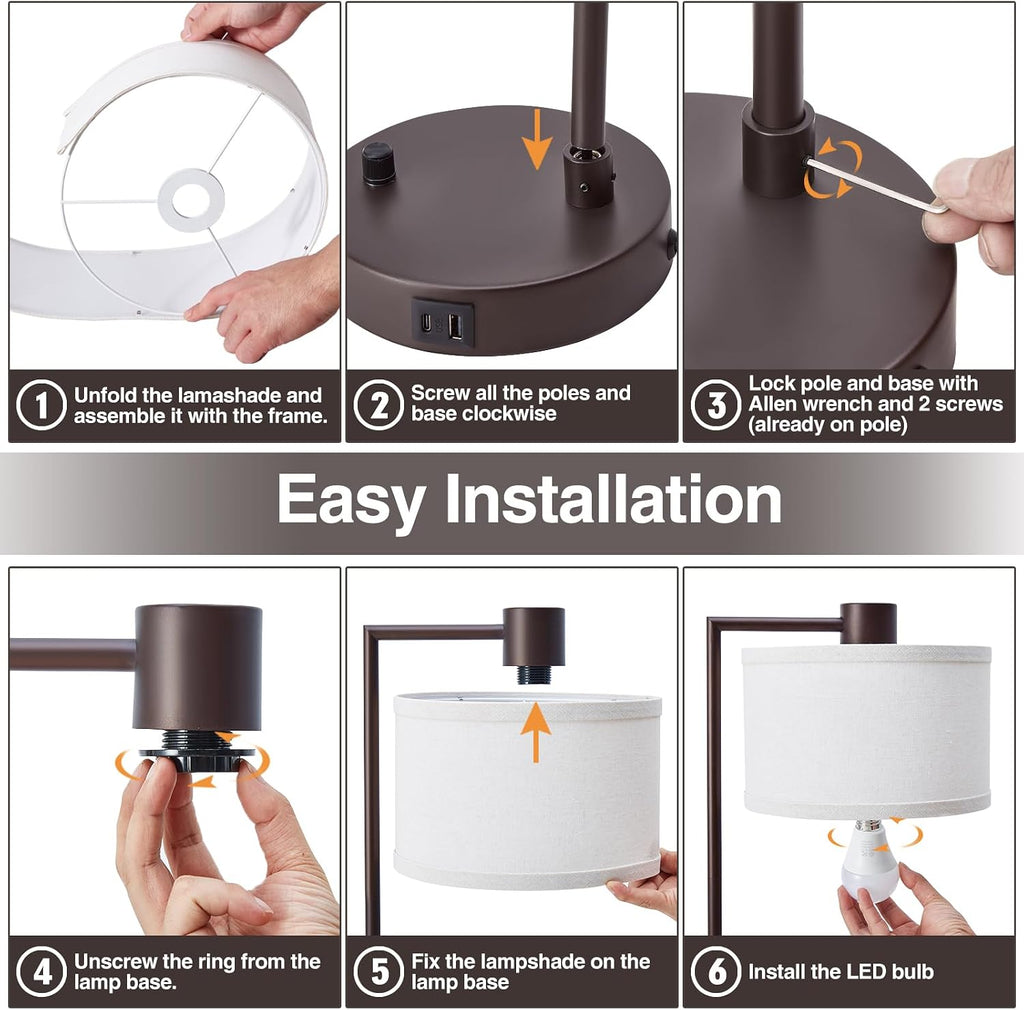 1 Unfold the lamashade and assemble it with the frame.

2 Screw all the poles and base clockwise

3 Lock pole and base with Allen wrench and 2 screws (already on pole)

Easy Installation

4 Unscrew the ring from the lamp base.

5 Fix the lampshade on the lamp base

6 Install the LED bulb