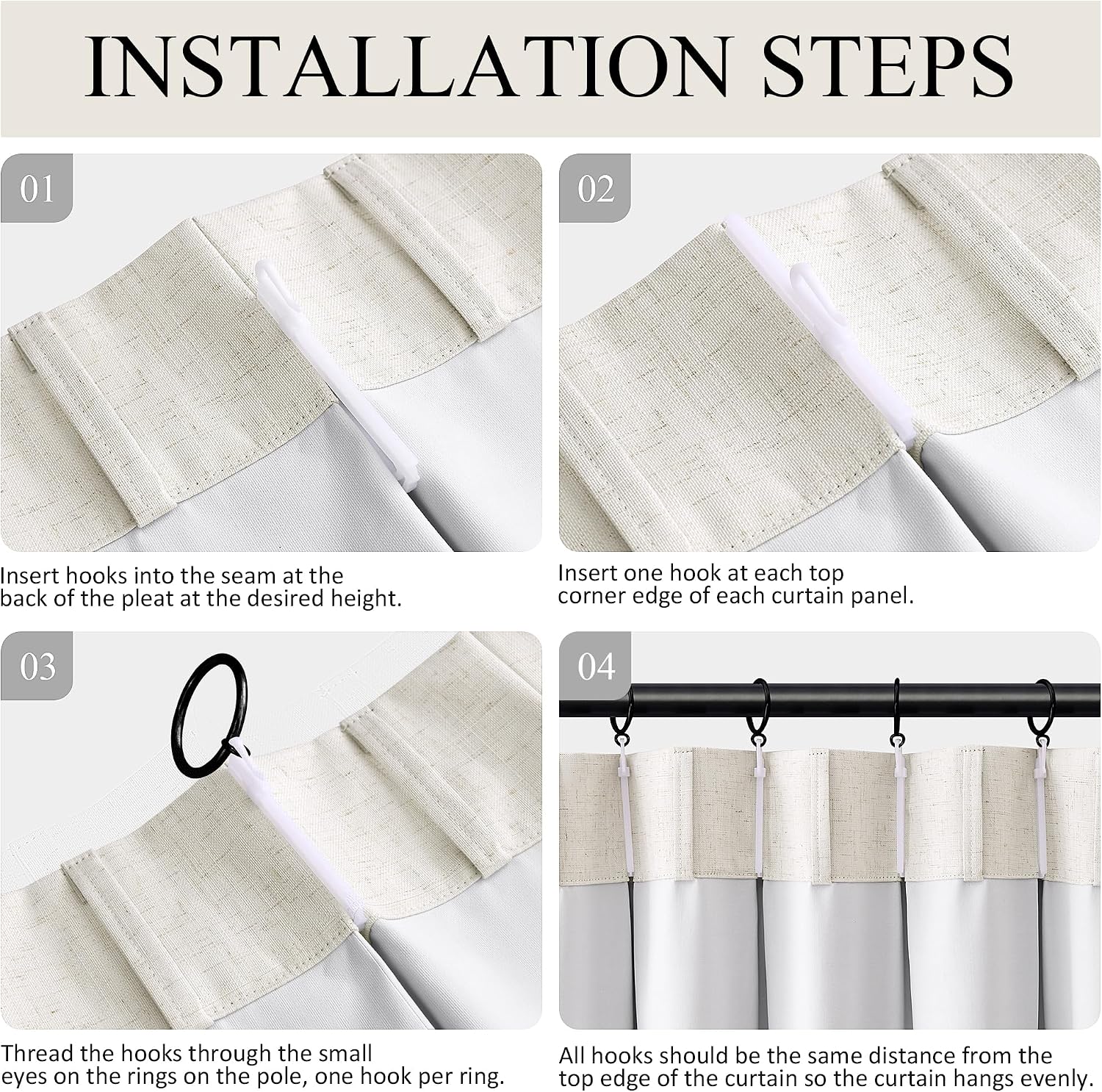 INSTALLATION STEPS

01

Insert hooks into the seam at the back of the pleat at the desired height.

02

Insert one hook at each top corner edge of each curtain panel.

03

Thread the hooks through the small eyes on the rings on the pole, one hook per ring.

04

All hooks should be the same distance from the top edge of the curtain so the curtain hangs evenly.