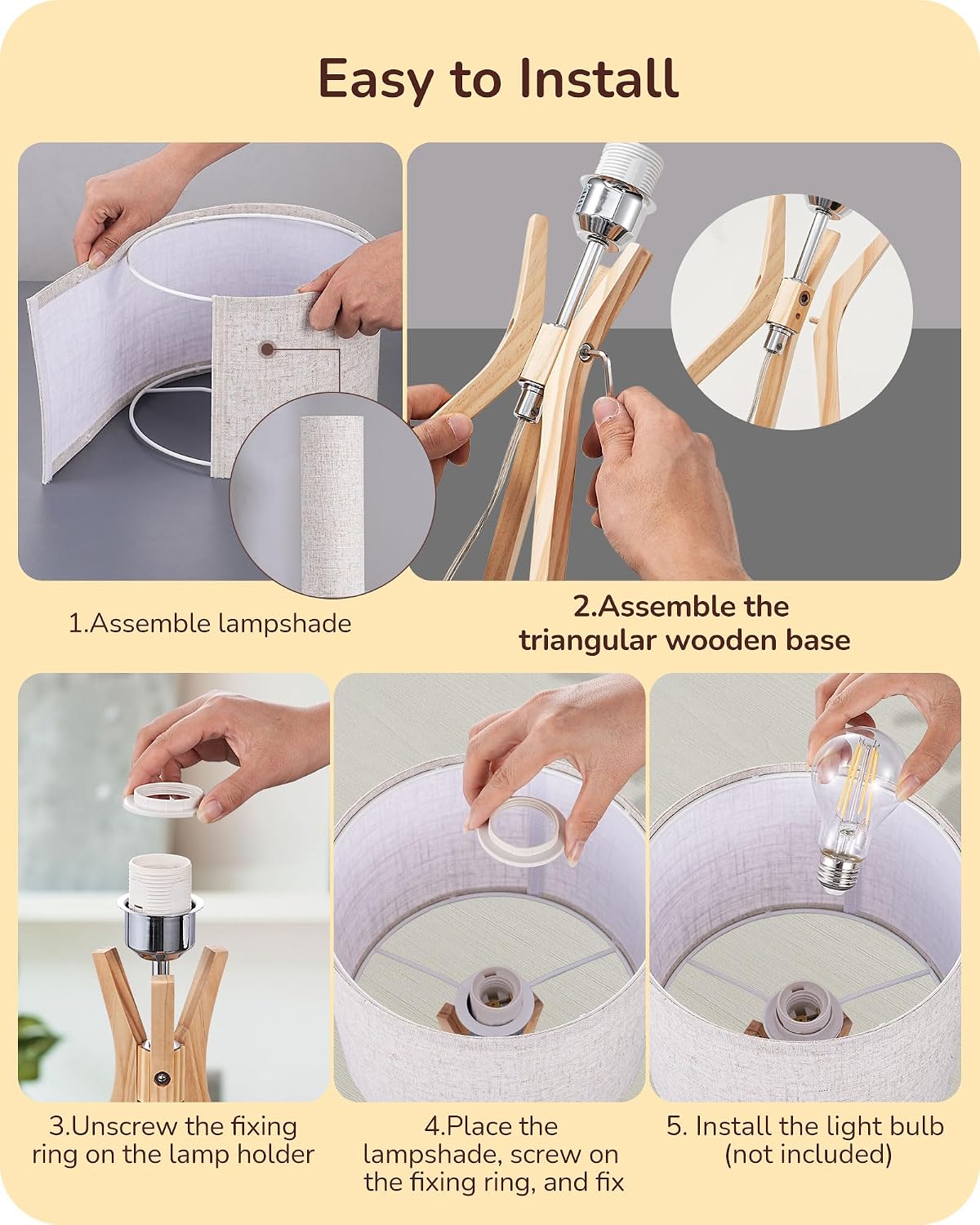 Easy to Install

1.Assemble lampshade

2.Assemble the triangular wooden base

3.Unscrew the fixing ring on the lamp holder

4.Place the lampshade, screw on the fixing ring, and fix

5. Install the light bulb (not included)