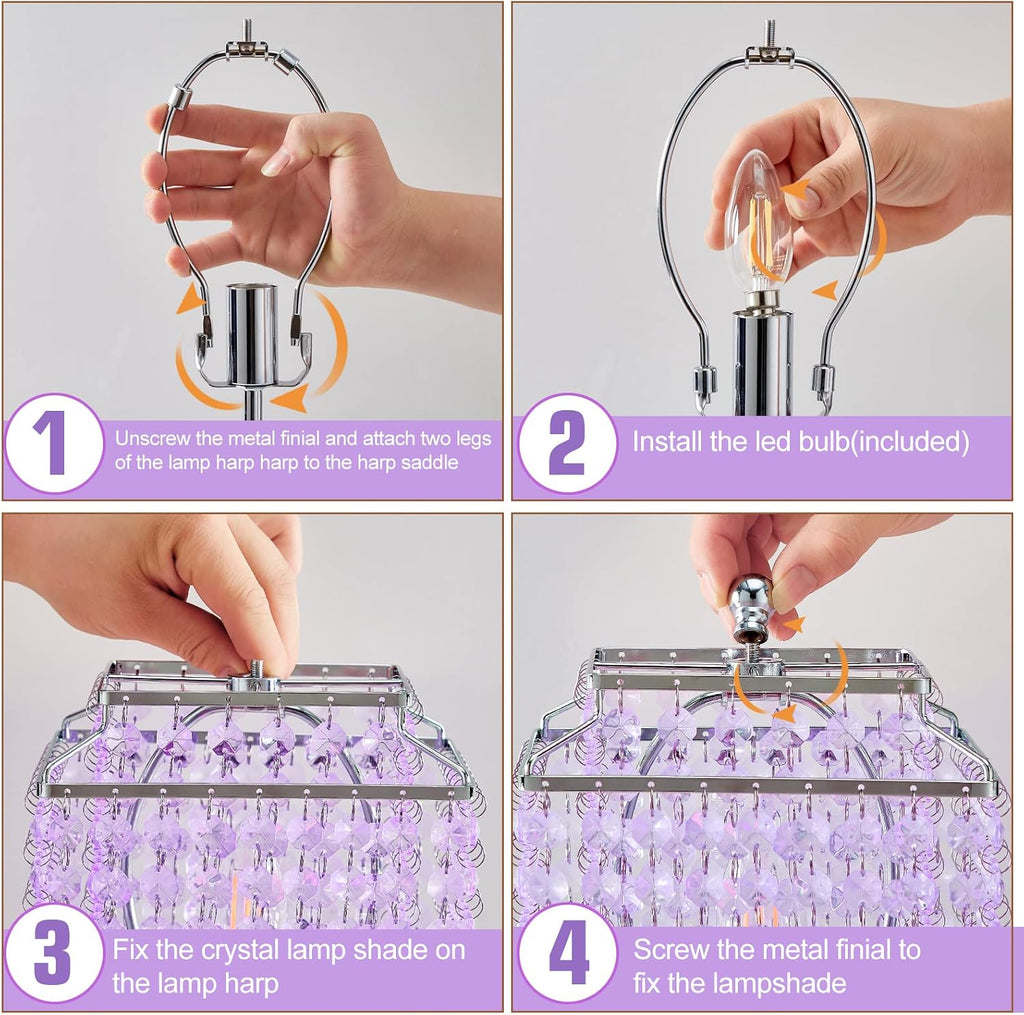 1
Unscrew the metal finial and attach two legs of the lamp harp harp to the harp saddle

2
Install the led bulb(included)

3
Fix the crystal lamp shade on the lamp harp

4
Screw the metal finial to fix the lampshade