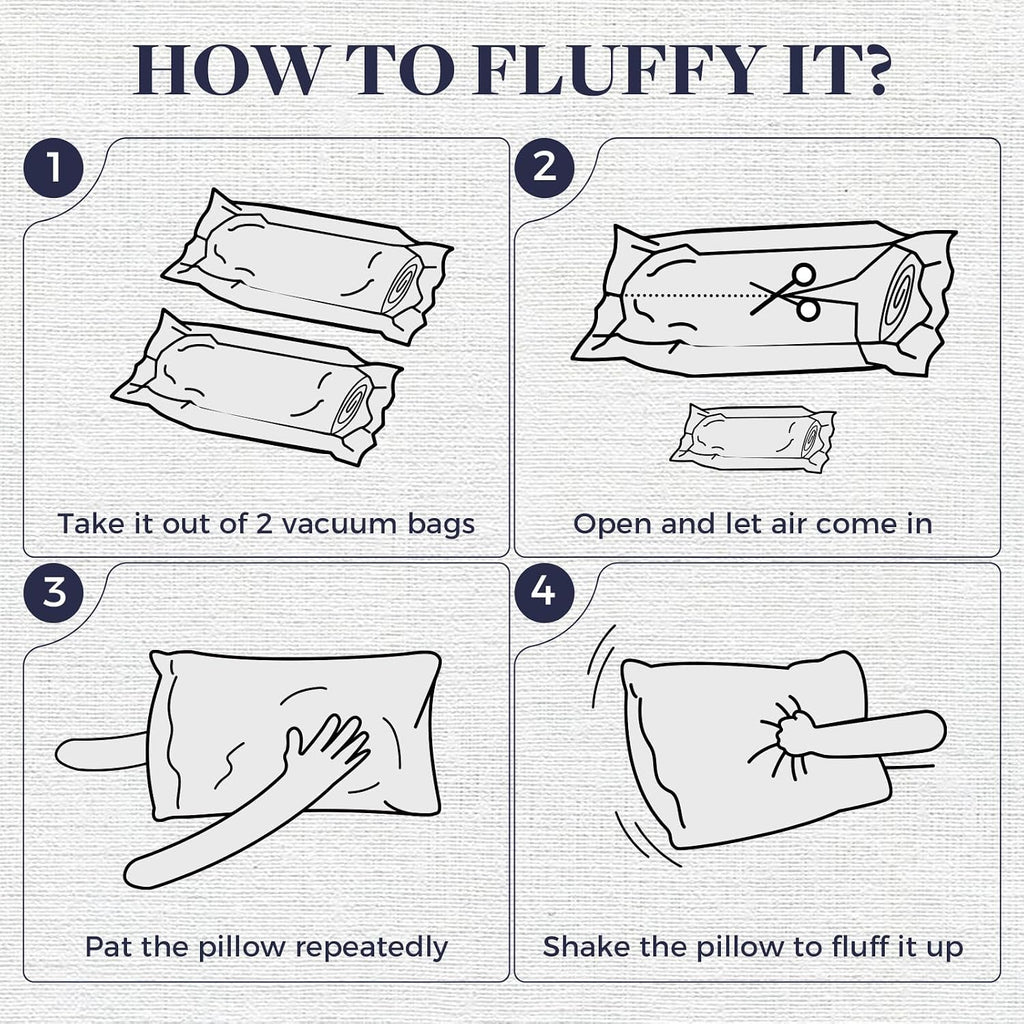 HOW TO FLUFFY IT?

1

Take it out of 2 vacuum bags

2

Open and let air come in

3

Pat the pillow repeatedly

4

Shake the pillow to fluff it up