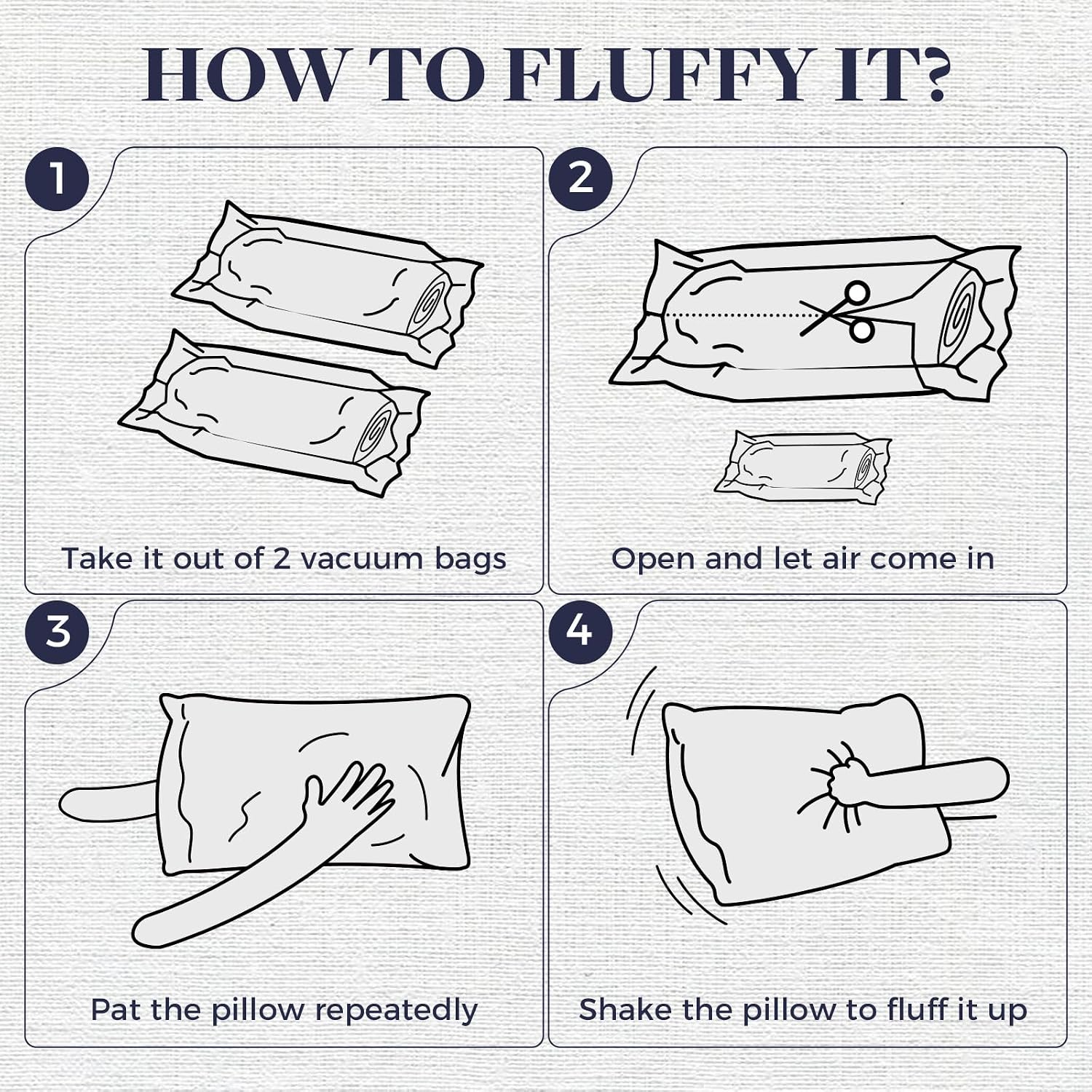 HOW TO FLUFFY IT?

1

Take it out of 2 vacuum bags

2

Open and let air come in

3

Pat the pillow repeatedly

4

Shake the pillow to fluff it up