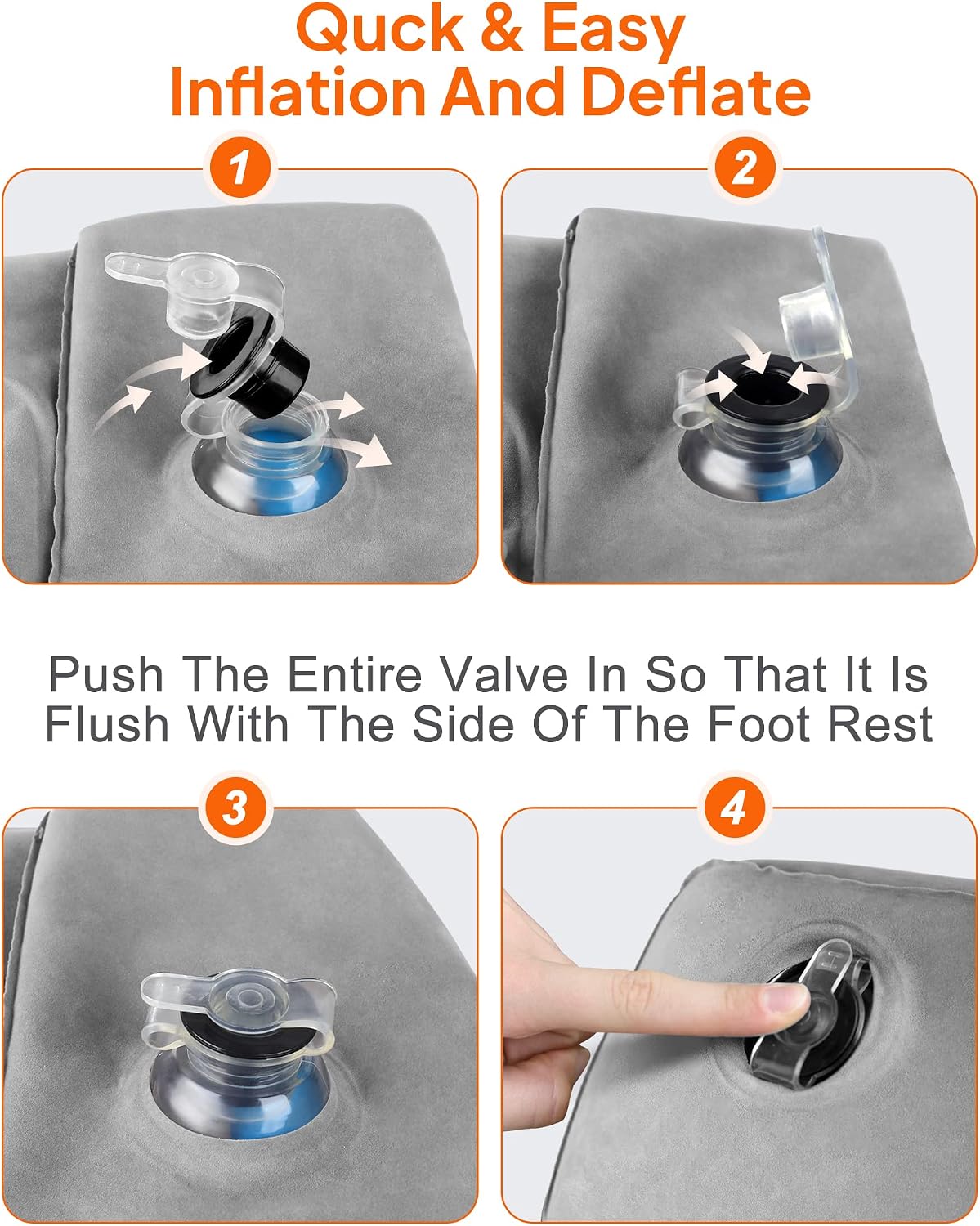 Quck & Easy
Inflation And Deflate

1

2

Push The Entire Valve In So That It Is Flush With The Side Of The Foot Rest

3

4