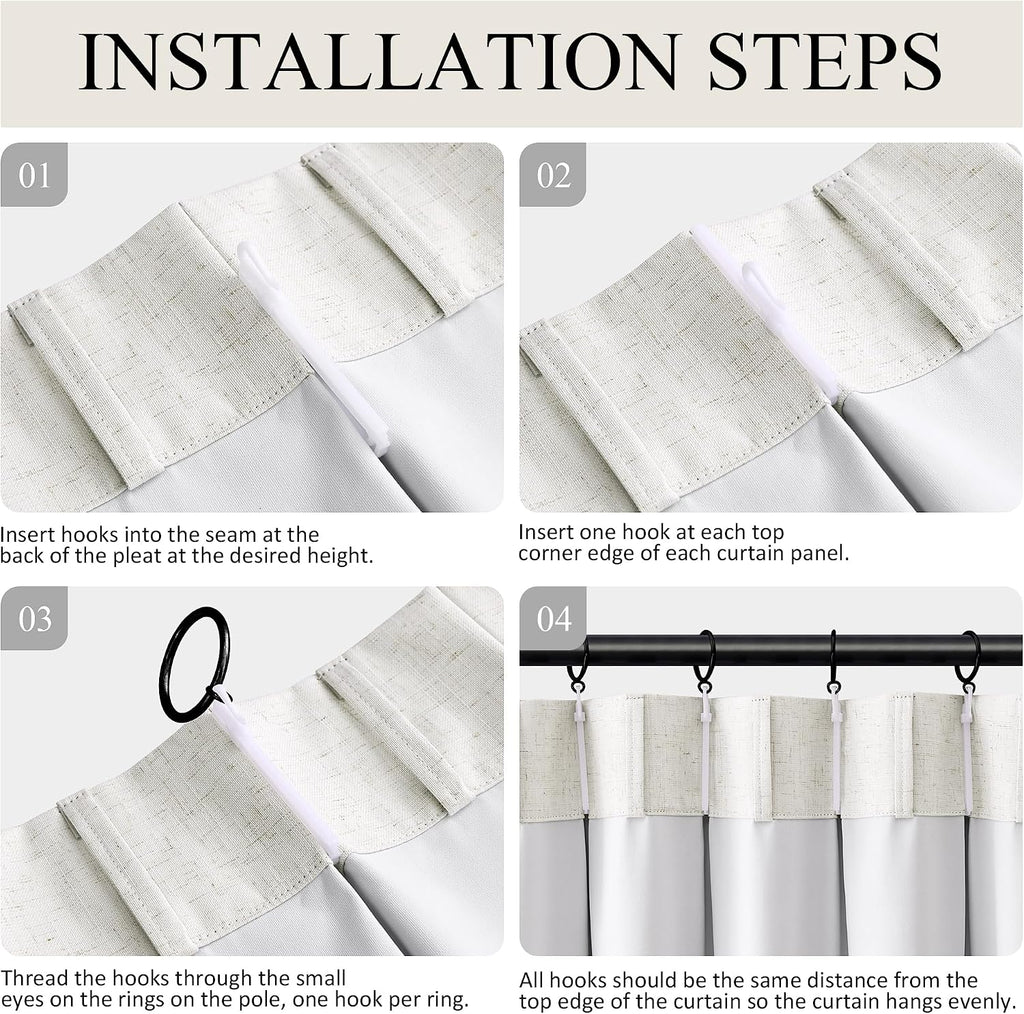 INSTALLATION STEPS

01

Insert hooks into the seam at the back of the pleat at the desired height.

02

Insert one hook at each top corner edge of each curtain panel.

03

Thread the hooks through the small eyes on the rings on the pole, one hook per ring.

04

All hooks should be the same distance from the top edge of the curtain so the curtain hangs evenly.