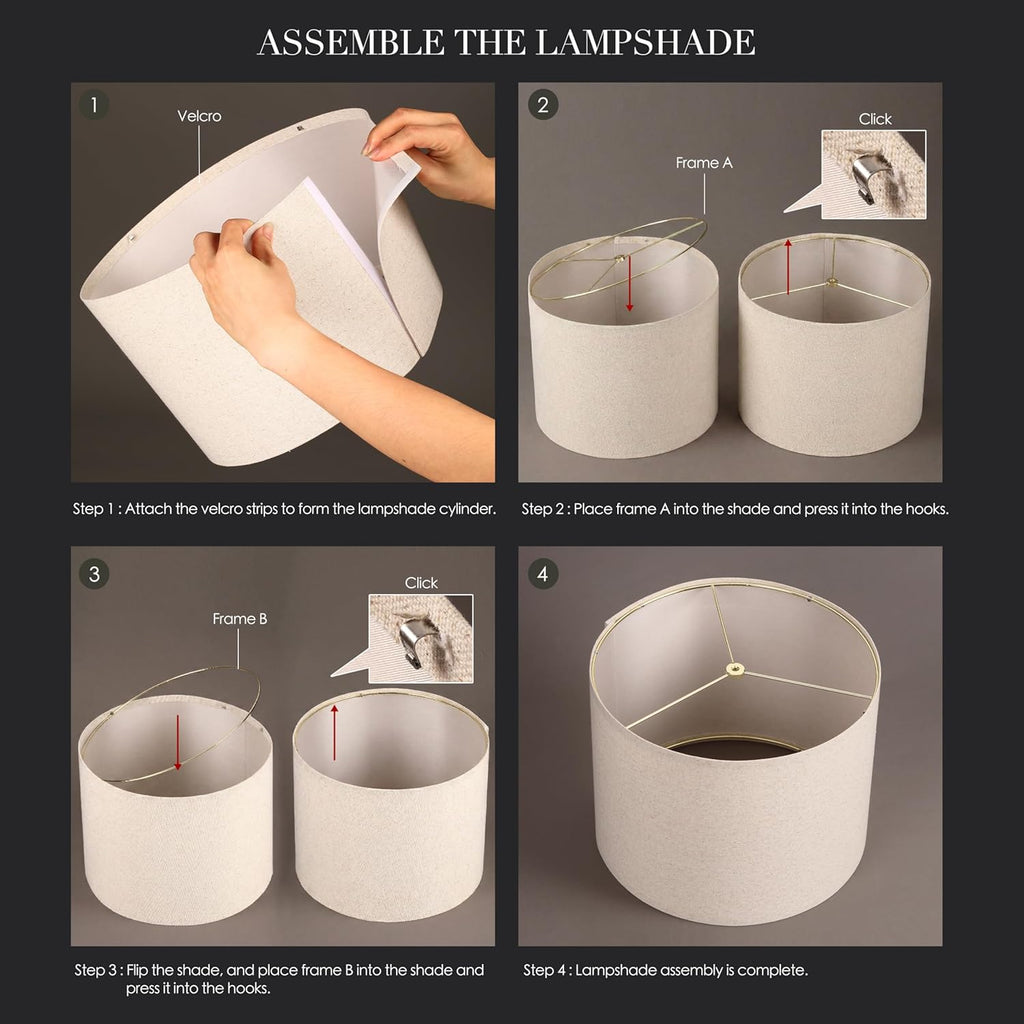 ASSEMBLE THE LAMPSHADE

1

Velcro

Step 1 : Attach the velcro strips to form the lampshade cylinder.

2

Frame A

Click

Step 2 : Place frame A into the shade and press it into the hooks.

3

Frame B

Click

Step 3 : Flip the shade, and place frame B into the shade and press it into the hooks.

4

Step 4 : Lampshade assembly is complete.