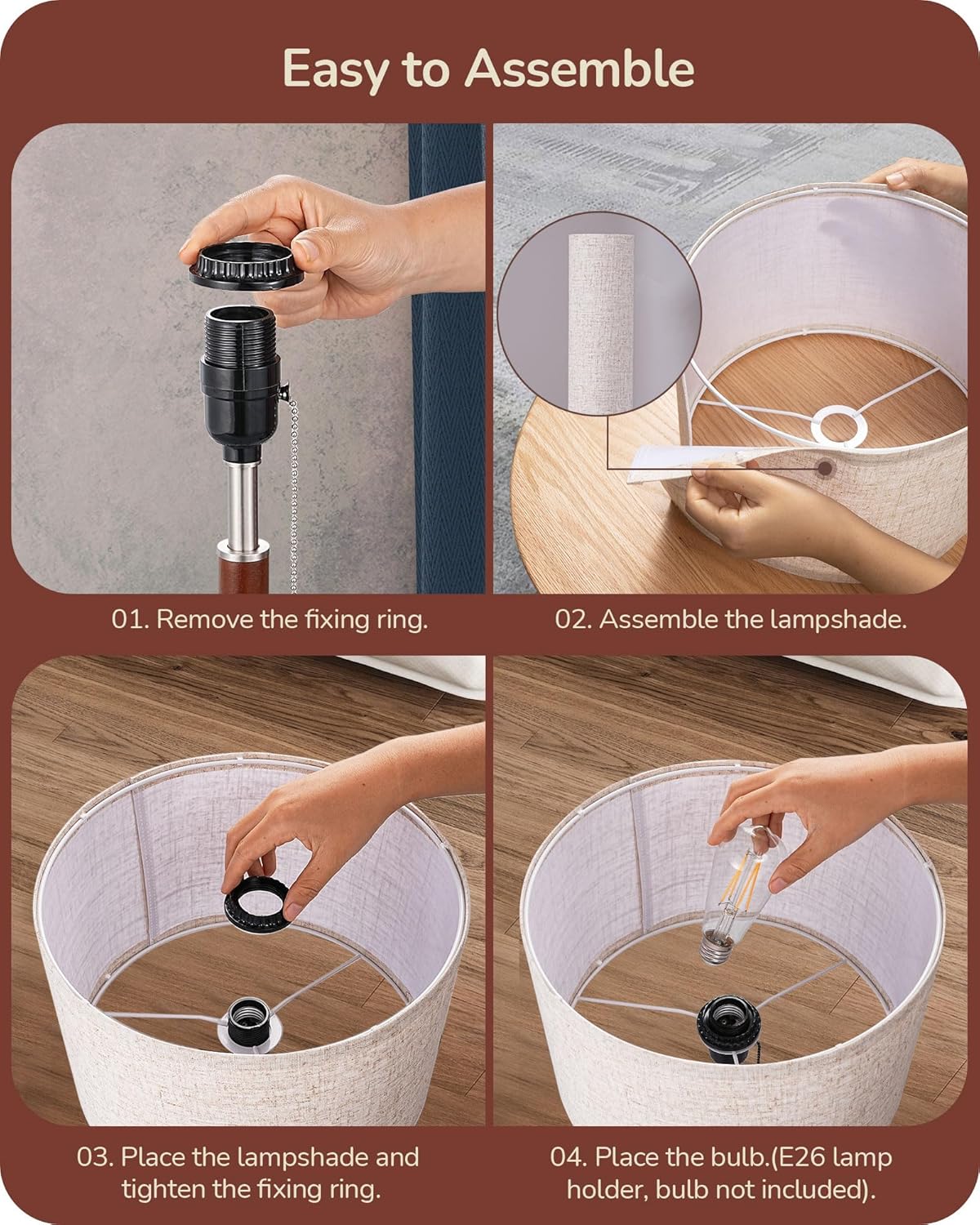 Easy to Assemble

01. Remove the fixing ring.

02. Assemble the lampshade.

03. Place the lampshade and tighten the fixing ring.

04. Place the bulb.(E26 lamp holder, bulb not included).